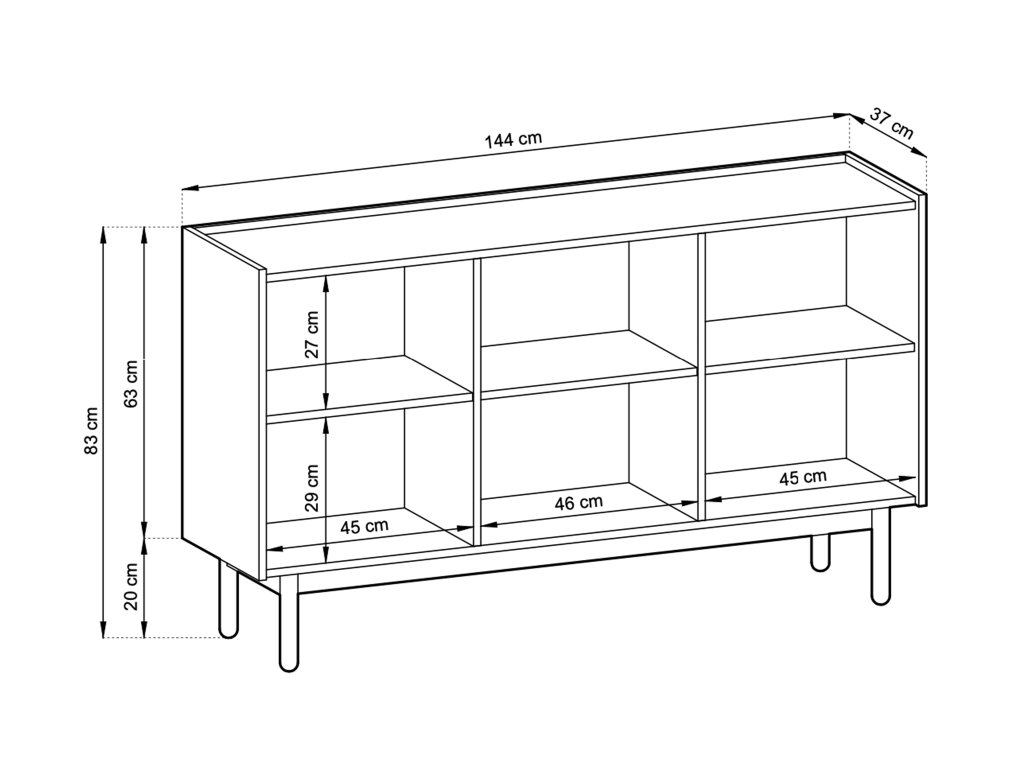 144 cm
37 cm
83 cm
63 cm
20 cm
27 cm
29 cm
45 cm
46 cm
45 cm