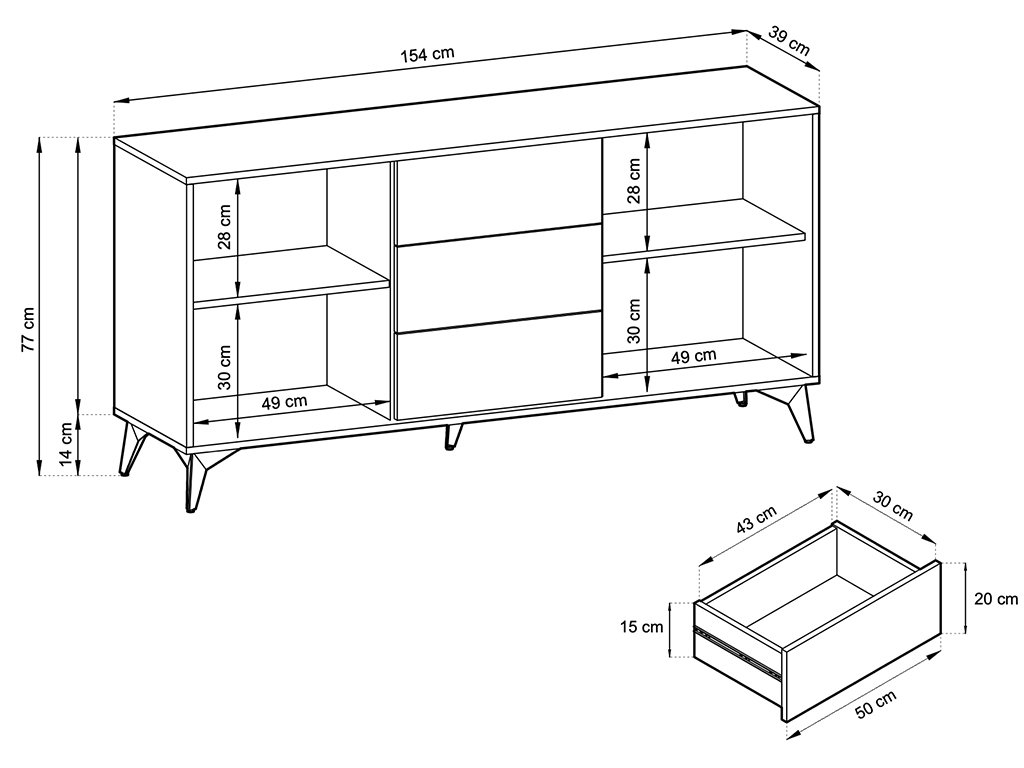 154 cm
39 cm
77 cm
14 cm
28 cm
30 cm
49 cm
28 cm
30 cm
49 cm
43 cm
30 cm
20 cm
15 cm
50 cm