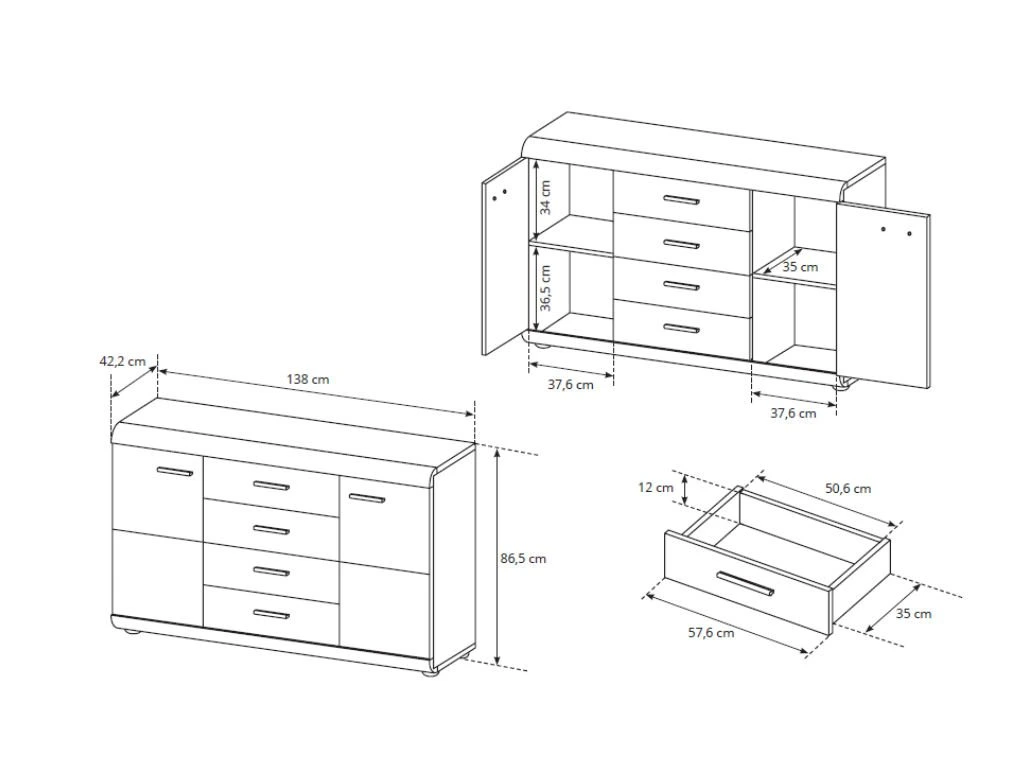 34 cm
36,5 cm
35 cm
37,6 cm
37,6 cm
42,2 cm
138 cm
86,5 cm
12 cm
50,6 cm
35 cm
57,6 cm