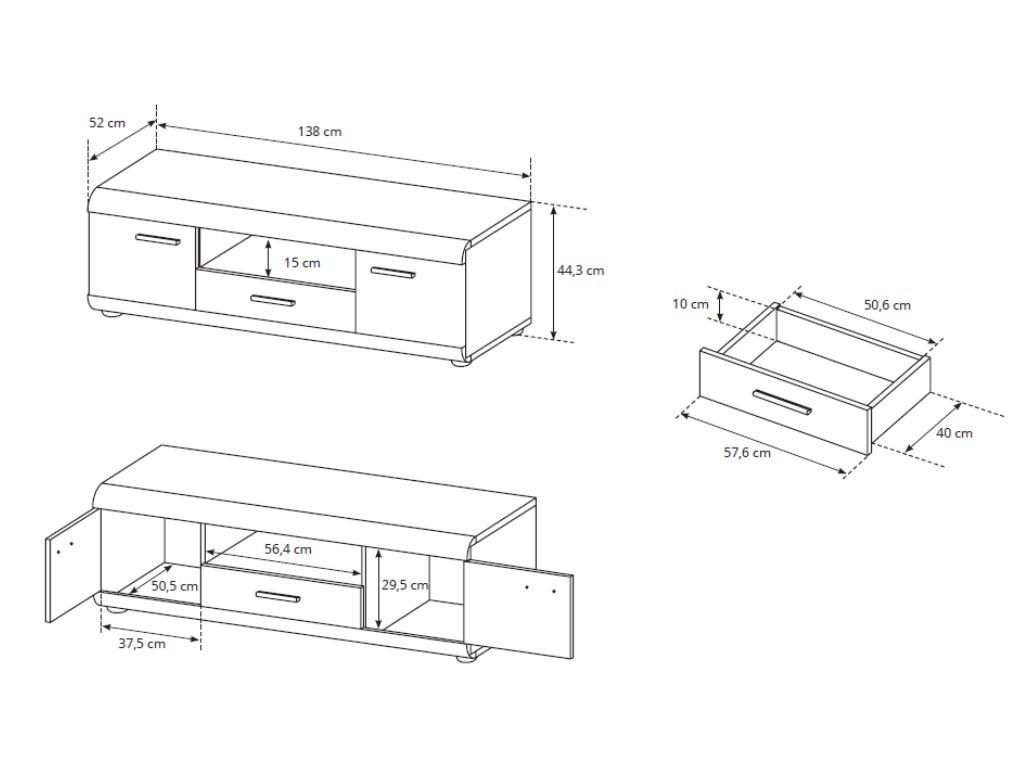 52 cm
138 cm
15 cm
44,3 cm
10 cm
50,6 cm
57,6 cm
40 cm
56,4 cm
50,5 cm
29,5 cm
37,5 cm