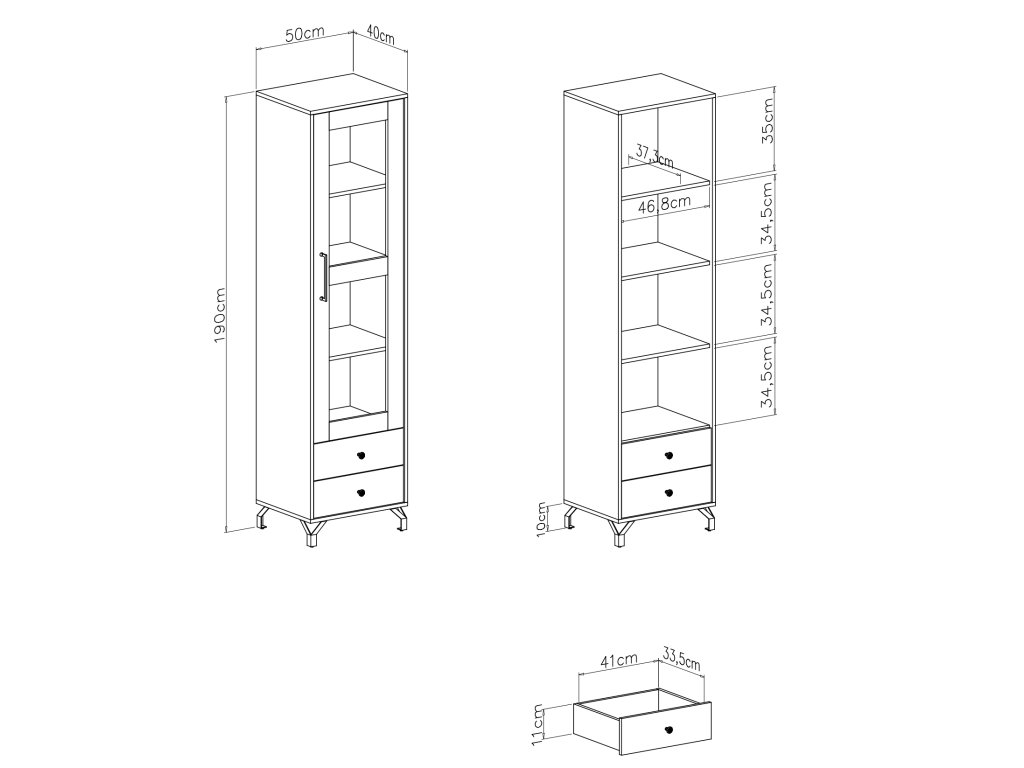 50cm
40cm
190cm

37,3cm
46,8cm
35cm
34,5cm
34,5cm
34,5cm
10cm

41cm
33,5cm
11cm