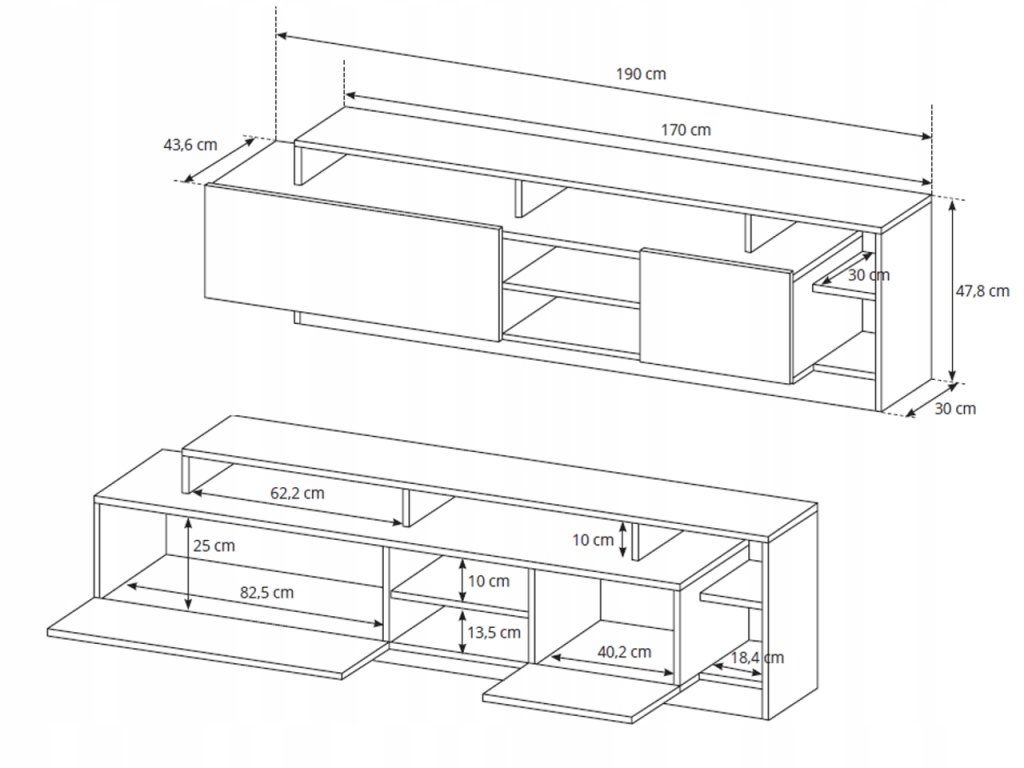 190 cm
170 cm
43,6 cm
30 cm
47,8 cm
30 cm
62,2 cm
25 cm
10 cm
82,5 cm
10 cm
13,5 cm
40,2 cm
18,4 cm