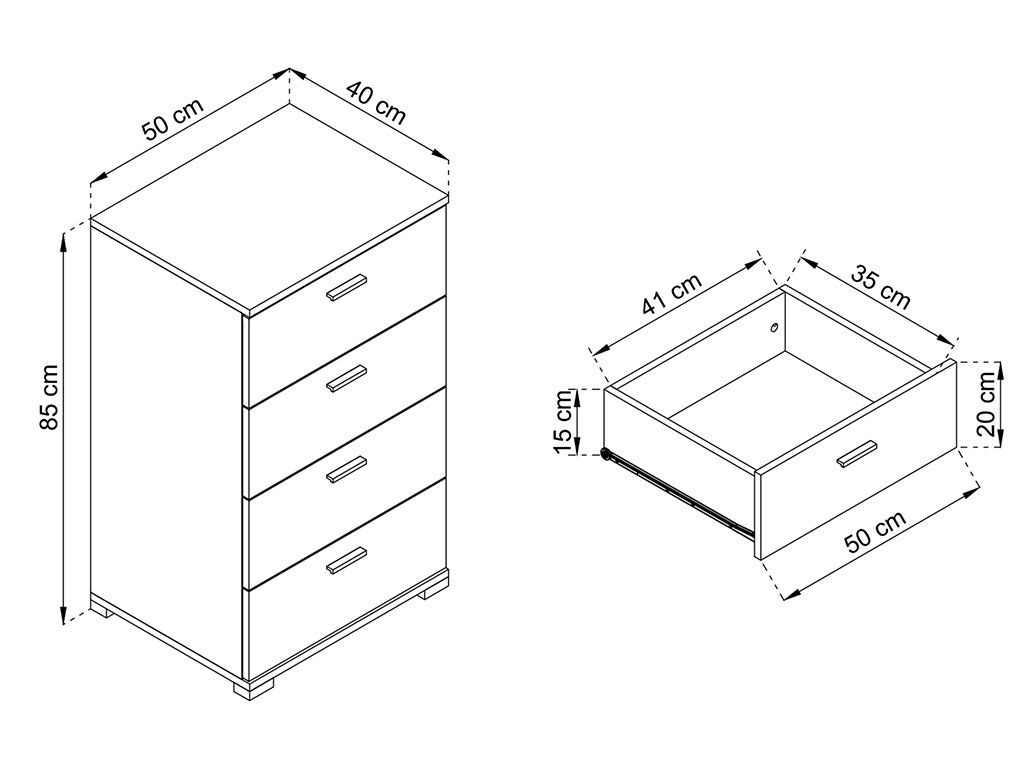 50 cm
40 cm
85 cm
41 cm
35 cm
15 cm
20 cm
50 cm