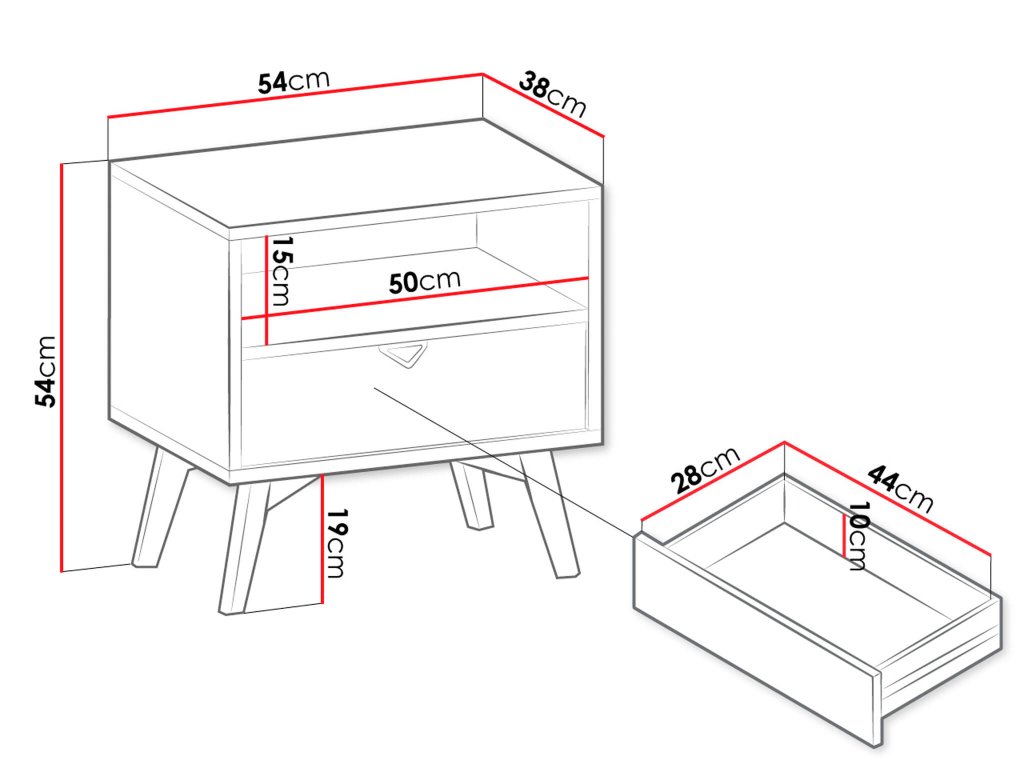 54cm
38cm
54cm
15cm
50cm
19cm
28cm
44cm
10cm