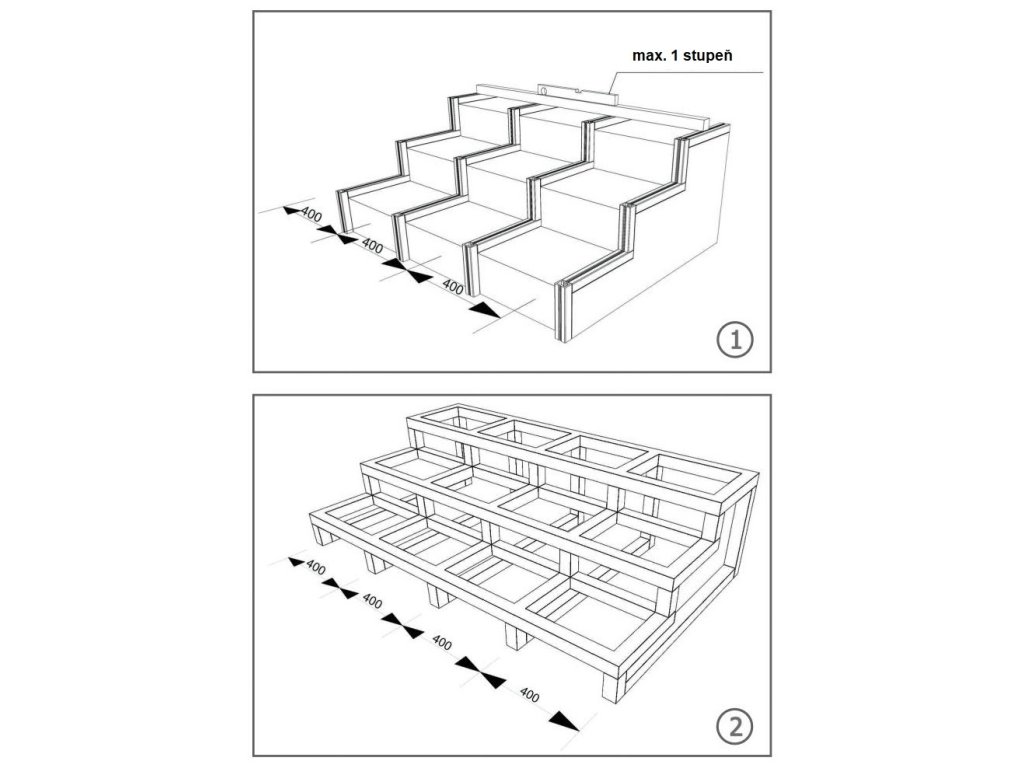 max. 1 stupeň

400
400
400

1

400
400
400
400

2