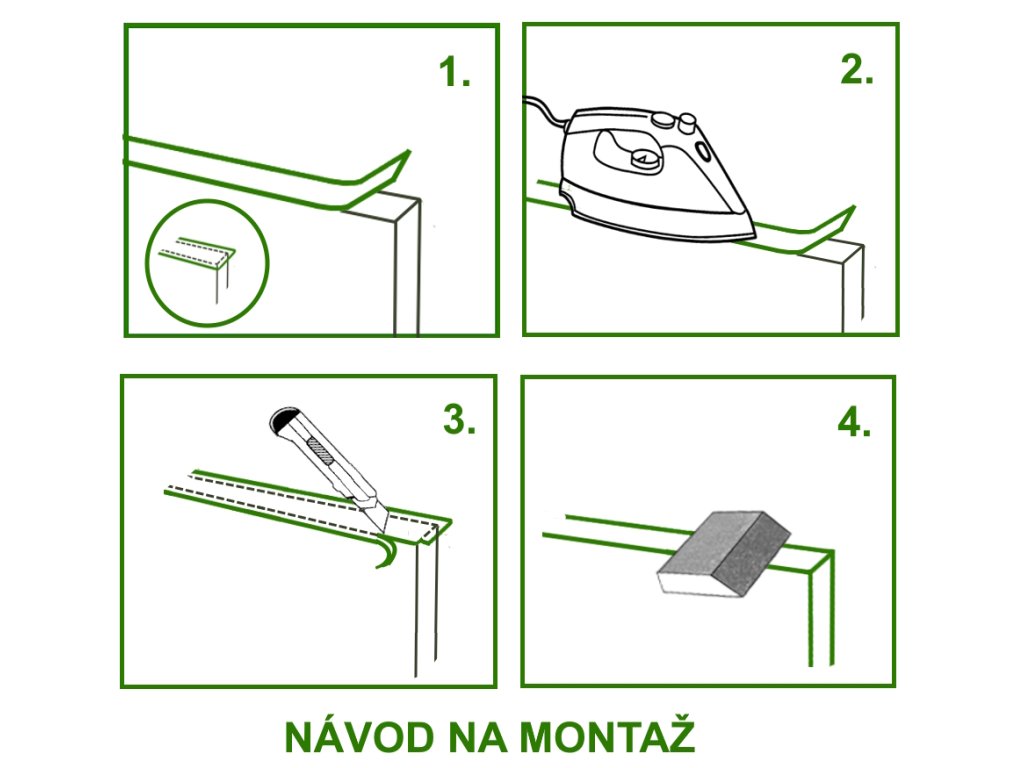 1.

2.

3.

4.

NÁVOD NA MONTAŽ