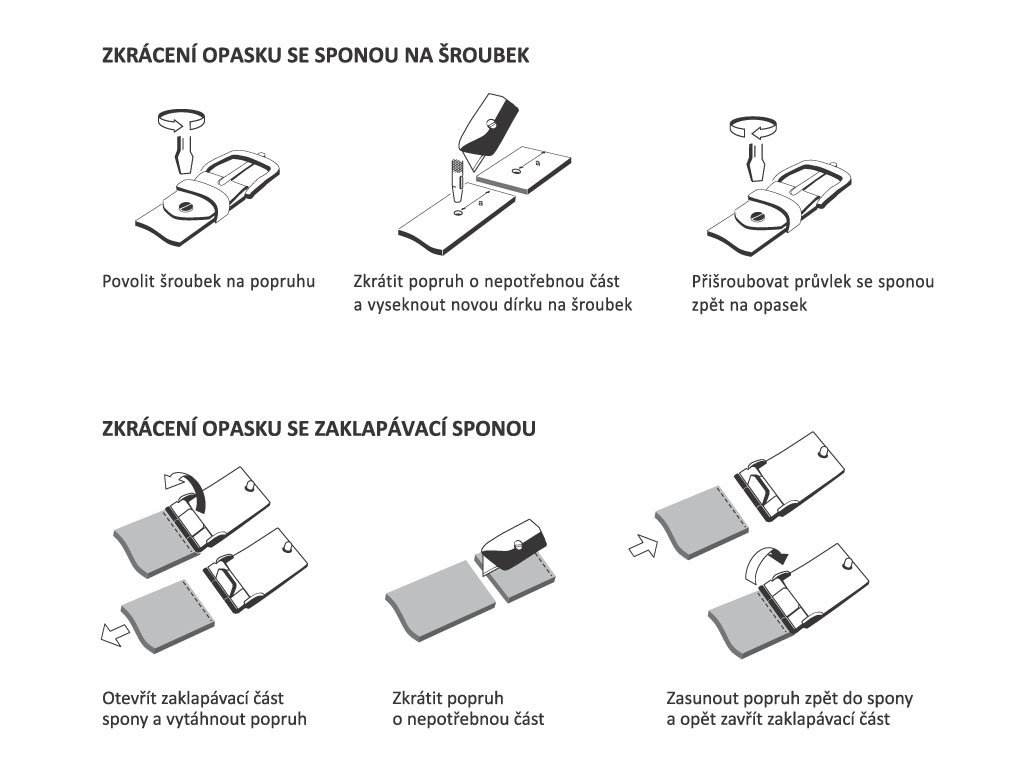 ZKRÁCENÍ OPASKU SE SPONOU NA ŠROUBEK

Povolit šroubek na popruhu

Zkrátit popruh o nepotřebnou část a vyseknout novou dírku na šroubek

Přišroubovat průvlek se sponou zpět na opasek

ZKRÁCENÍ OPASKU SE ZAKLAPÁVACÍ SPONOU

Otevřít zaklapávací část spony a vytáhnout popruh

Zkrátit popruh o nepotřebnou část

Zasunout popruh zpět do spony a opět zavřít zaklapávací část