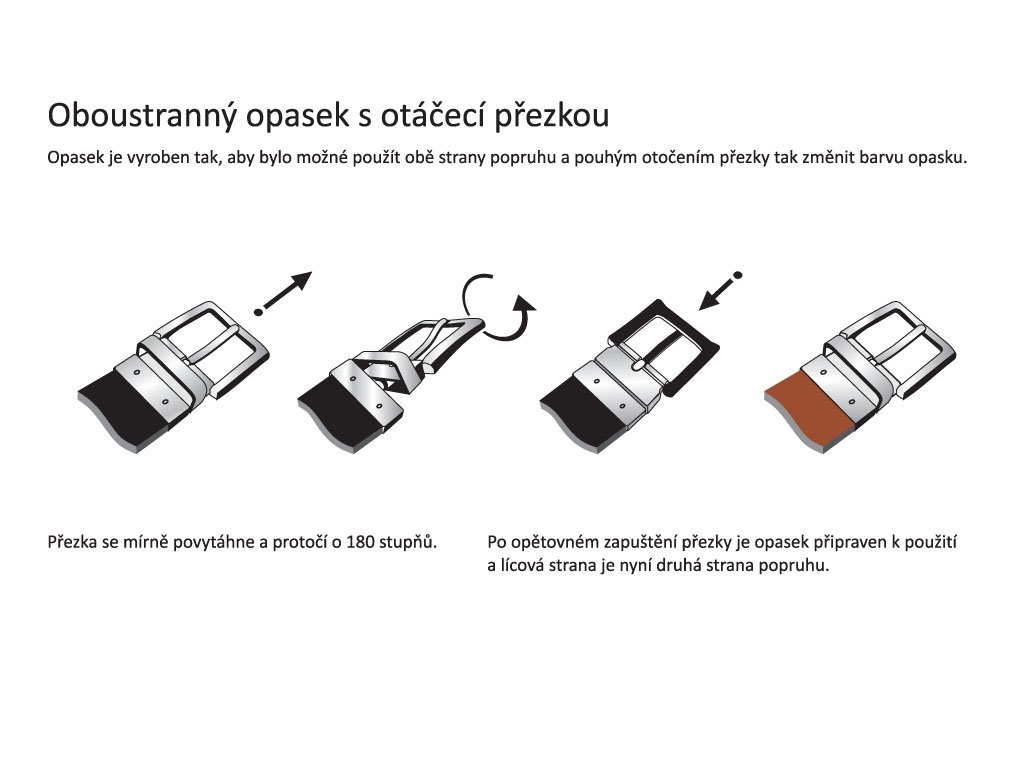 Oboustranný opasek s otáčecí přezkou

Opasek je vyroben tak, aby bylo možné použít obě strany popruhu a pouhým otočením přezky tak změnit barvu opasku.

Přezka se mírně povytáhne a protočí o 180 stupňů.

Po opětovném zapuštění přezky je opasek připraven k použití a lícová strana je nyní druhá strana popruhu.