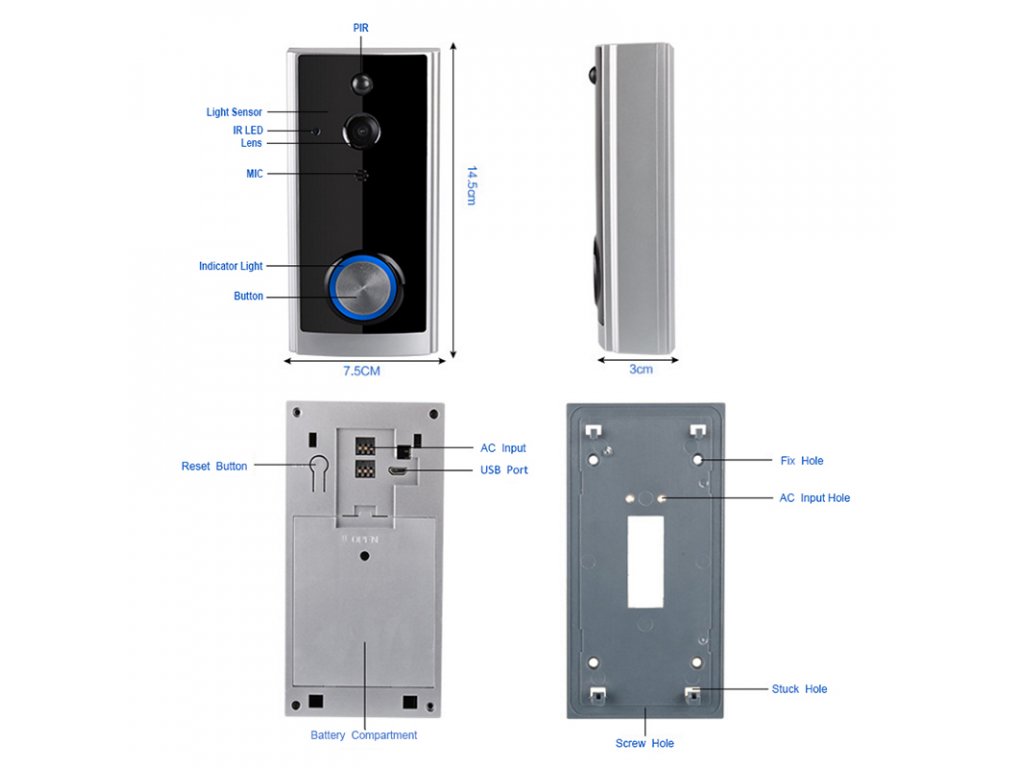 PIR
Light Sensor
IR LED
Lens
MIC
Indicator Light
Button
14.5cm
7.5CM
3cm
Reset Button
AC Input
USB Port
OPEN
Battery Compartment
Fix Hole
AC Input Hole
Stuck Hole
Screw Hole