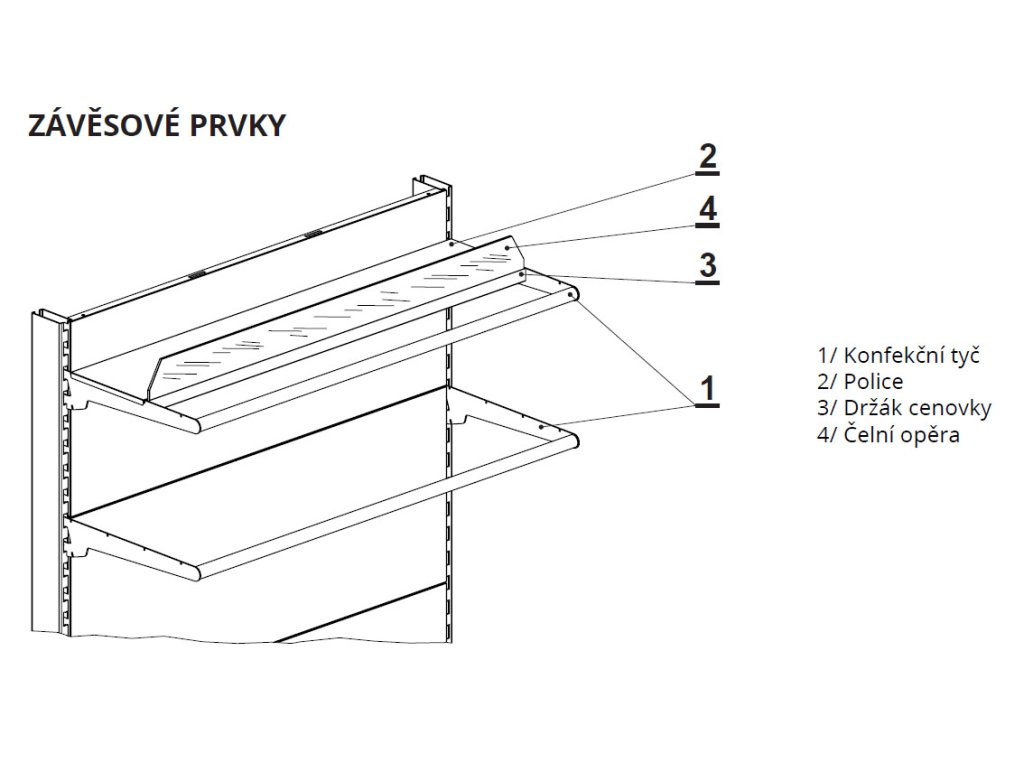 ZÁVĚSOVÉ PRVKY

2

4

3

1

1/ Konfekční tyč
2/ Police
3/ Držák cenovky
4/ Čelní opěra