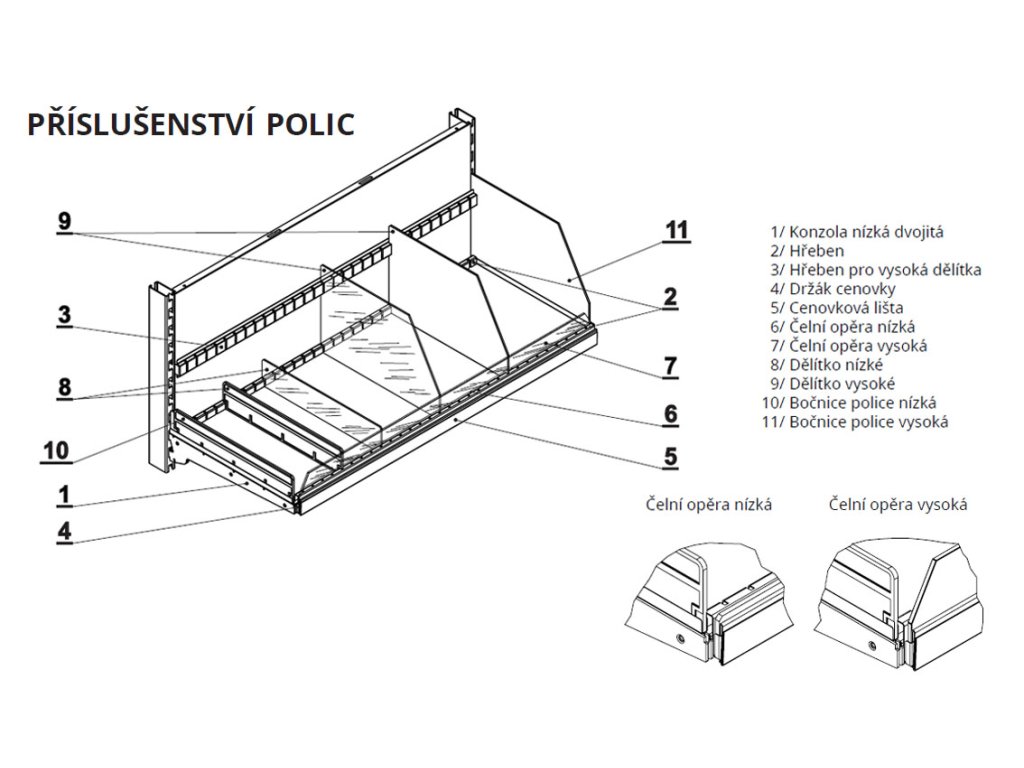 PŘÍSLUŠENSTVÍ POLIC

9
3
8
10
1
4
11
2
7
6
5

1/ Konzola nízká dvojitá
2/ Hřeben
3/ Hřeben pro vysoká dělítka
4/ Držák cenovky
5/ Cenovková lišta
6/ Čelní opěra nízká
7/ Čelní opěra vysoká
8/ Dělítko nízké
9/ Dělítko vysoké
10/ Bočnice police nízká
11/ Bočnice police vysoká

Čelní opěra nízká

Čelní opěra vysoká