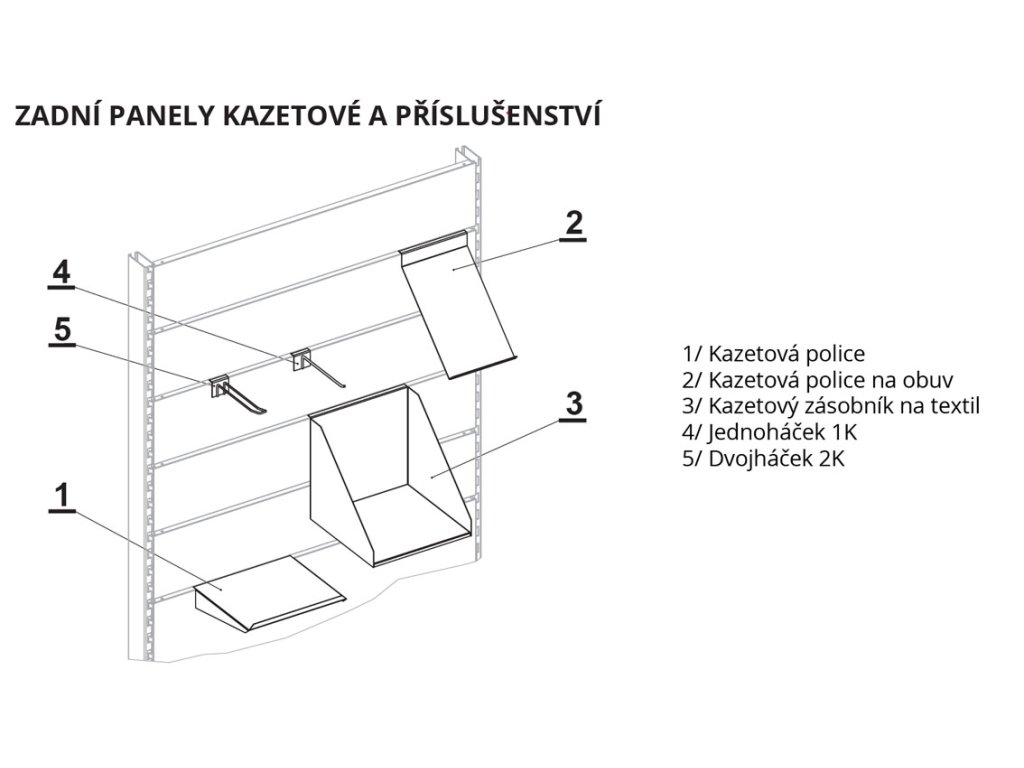 ZADNÍ PANELY KAZETOVÉ A PŘÍSLUŠENSTVÍ

2

4

5

3

1

1/ Kazetová police
2/ Kazetová police na obuv
3/ Kazetový zásobník na textil
4/ Jednoháček 1K
5/ Dvojháček 2K