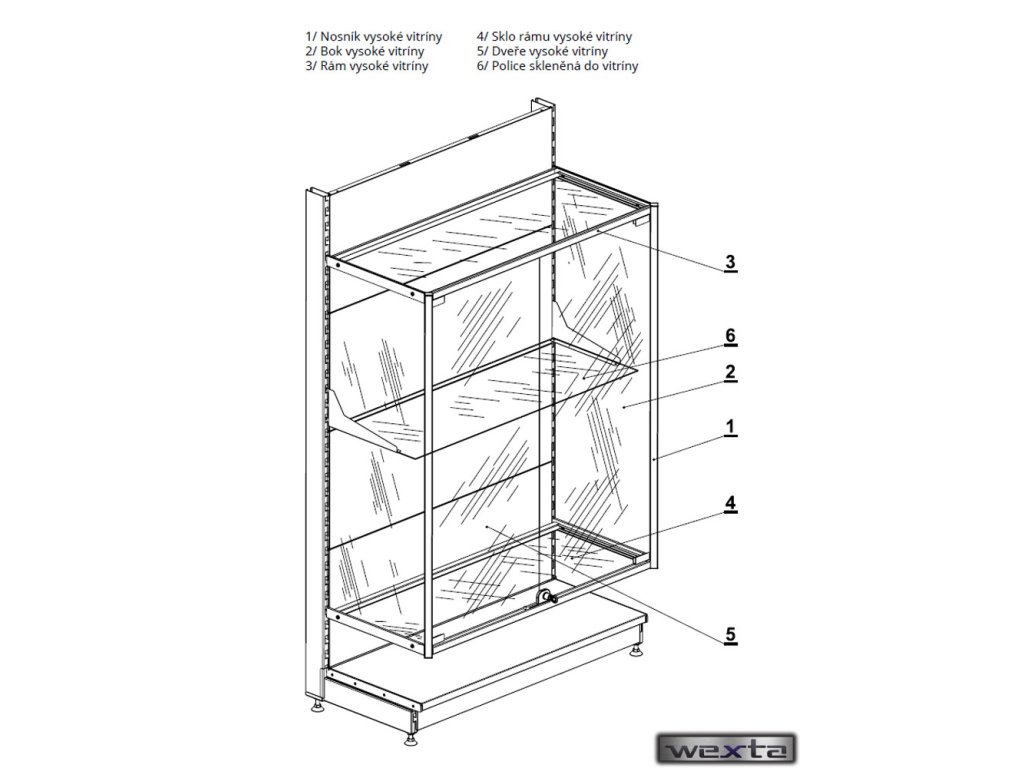 1/ Nosník vysoké vitríny
2/ Bok vysoké vitríny
3/ Rám vysoké vitríny

4/ Sklo rámu vysoké vitríny
5/ Dveře vysoké vitríny
6/ Police skleněná do vitríny

3

6

2

1

4

5

wexta