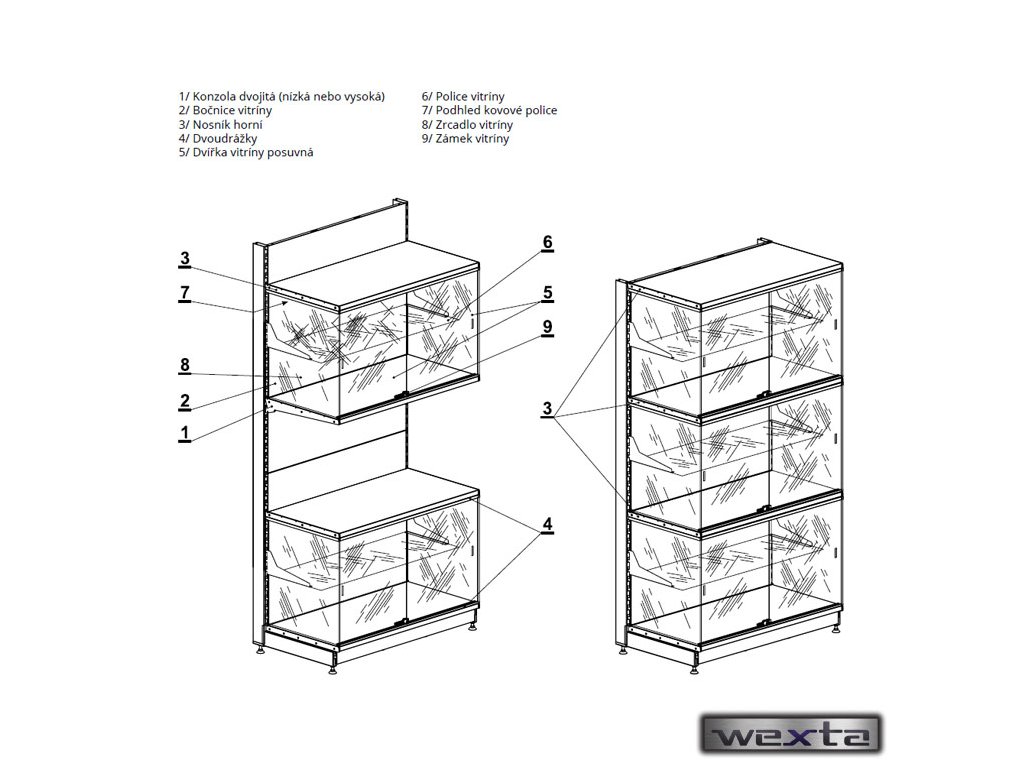 1/ Konzola dvojitá (nízká nebo vysoká)
2/ Bočnice vitríny
3/ Nosník horní
4/ Dvoudrážky
5/ Dvířka vitríny posuvná

6/ Police vitríny
7/ Podhled kovové police
8/ Zrcadlo vitríny
9/ Zámek vitríny

3
7
8
2
1
6
5
9
4

3

wexta