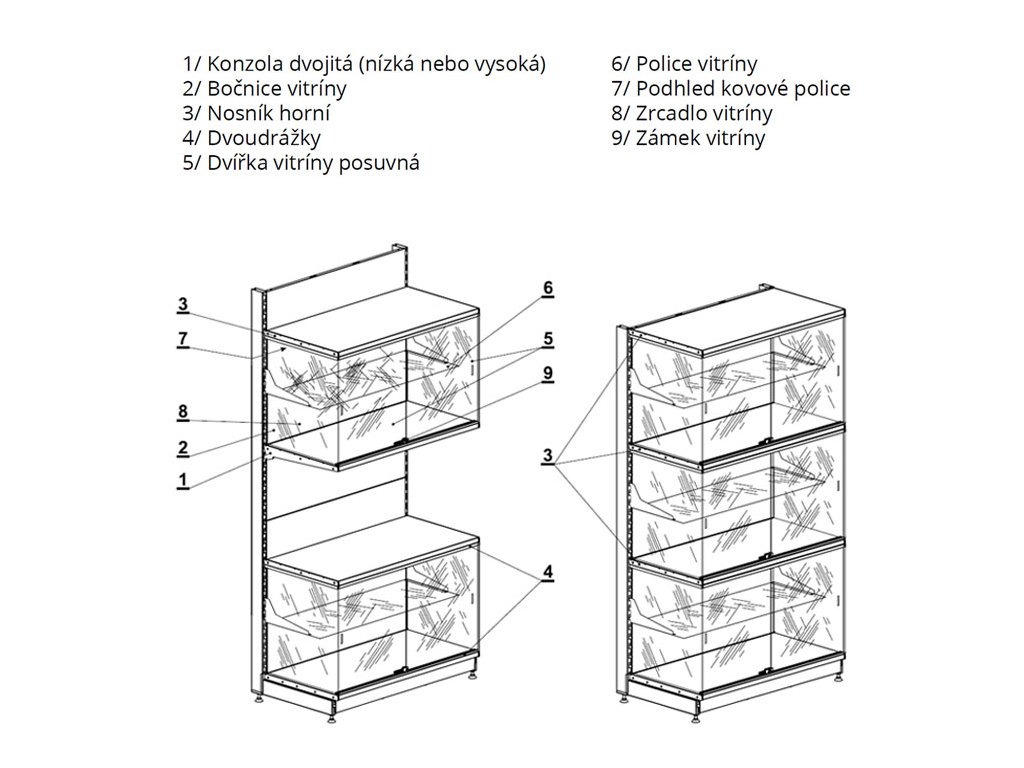 1/ Konzola dvojitá (nízká nebo vysoká)
2/ Bočnice vitríny
3/ Nosník horní
4/ Dvoudrážky
5/ Dvířka vitríny posuvná

6/ Police vitríny
7/ Podhled kovové police
8/ Zrcadlo vitríny
9/ Zámek vitríny

3
7
8
2
1
6
5
9
4
3