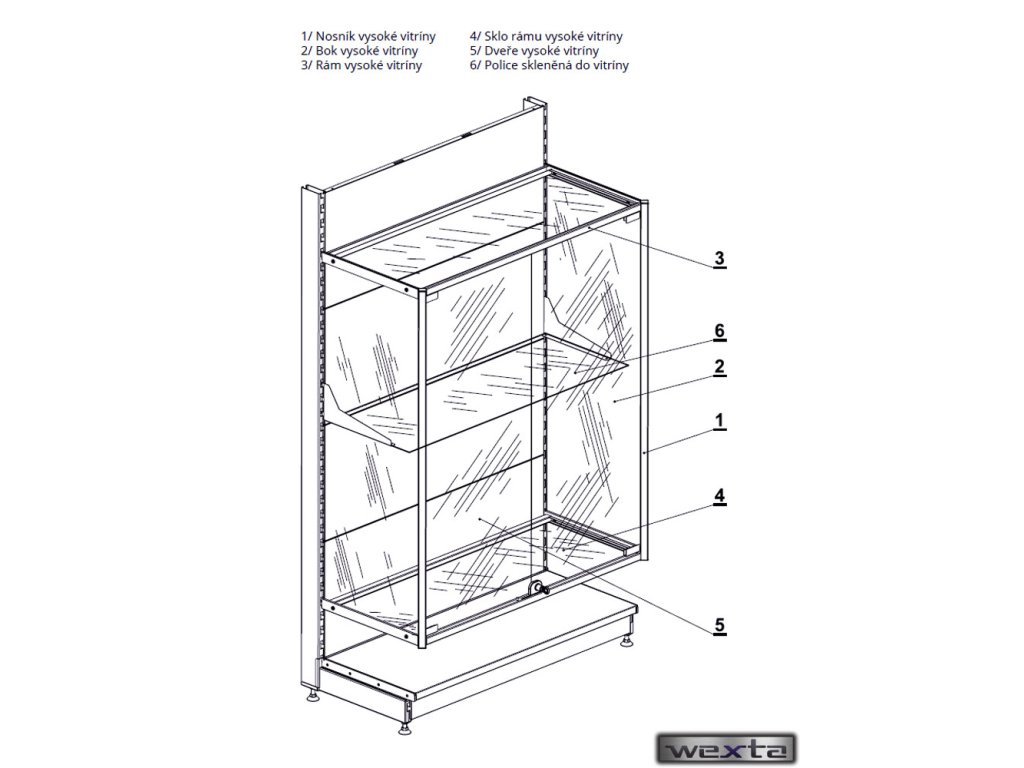 1/ Nosník vysoké vitríny
2/ Bok vysoké vitríny
3/ Rám vysoké vitríny

4/ Sklo rámu vysoké vitríny
5/ Dveře vysoké vitríny
6/ Police skleněná do vitríny

3
6
2
1
4
5

wexta