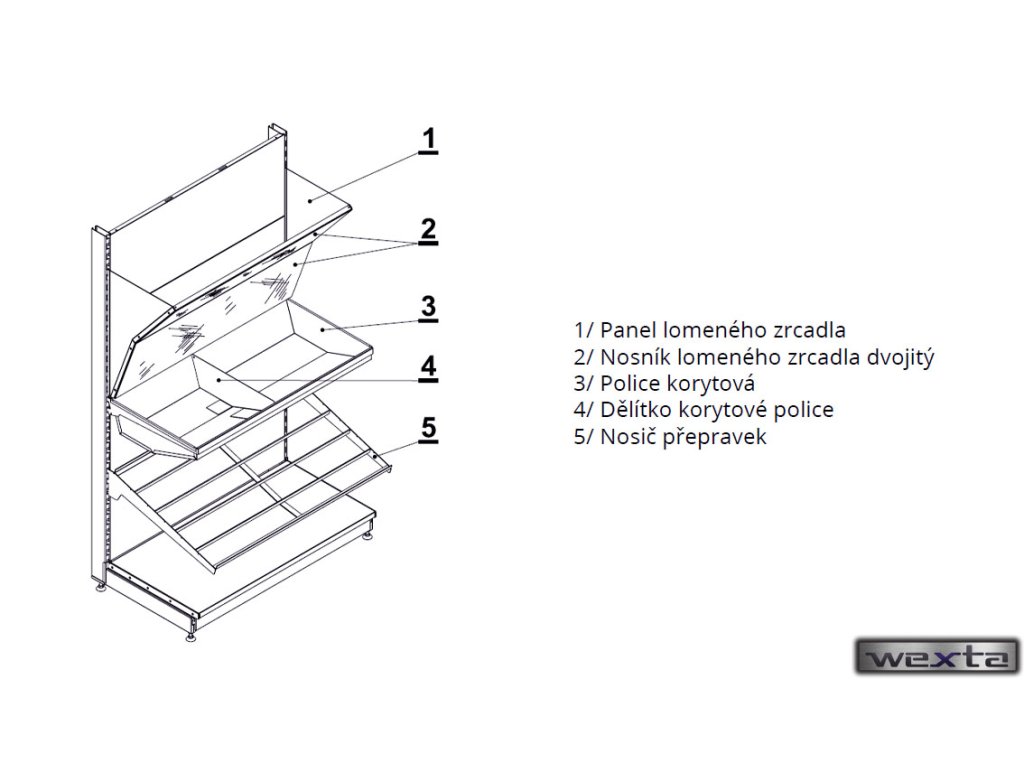 1

2

3

4

5

1/ Panel lomeného zrcadla
2/ Nosník lomeného zrcadla dvojitý
3/ Police korytová
4/ Dělítko korytové police
5/ Nosič přepravek

wexta