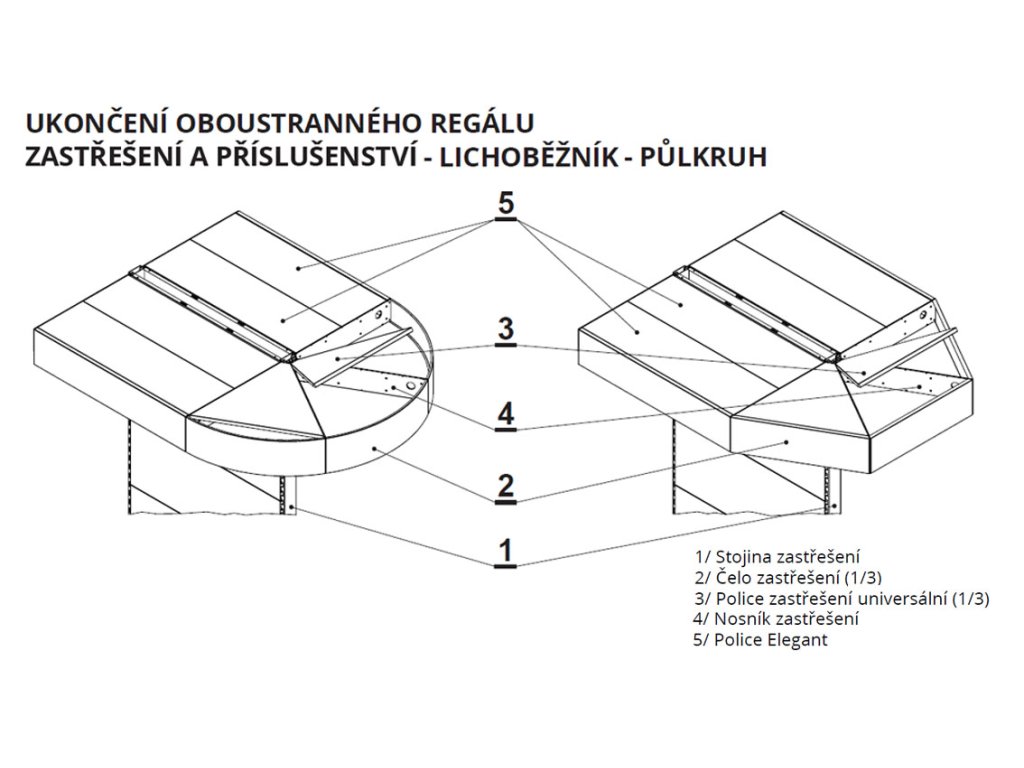 UKONČENÍ OBOUSTRANNÉHO REGÁLU
ZASTŘEŠENÍ A PŘÍSLUŠENSTVÍ - LICHOBĚŽNÍK - PŮLKRUH

5

3

4

2

1

1/ Stojina zastřešení
2/ Čelo zastřešení (1/3)
3/ Police zastřešení universální (1/3)
4/ Nosník zastřešení
5/ Police Elegant