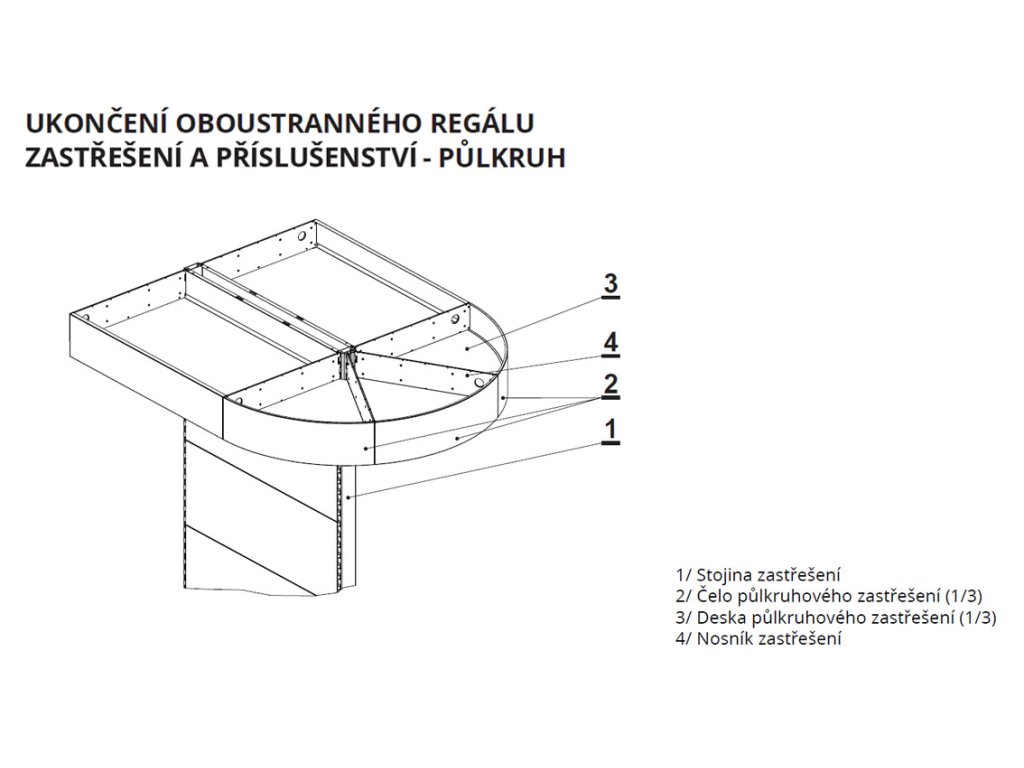 UKONČENÍ OBOUSTRANNÉHO REGÁLU
ZASTŘEŠENÍ A PŘÍSLUŠENSTVÍ - PŮLKRUH

3
4
2
1

1/ Stojina zastřešení
2/ Čelo půlkruhového zastřešení (1/3)
3/ Deska půlkruhového zastřešení (1/3)
4/ Nosník zastřešení