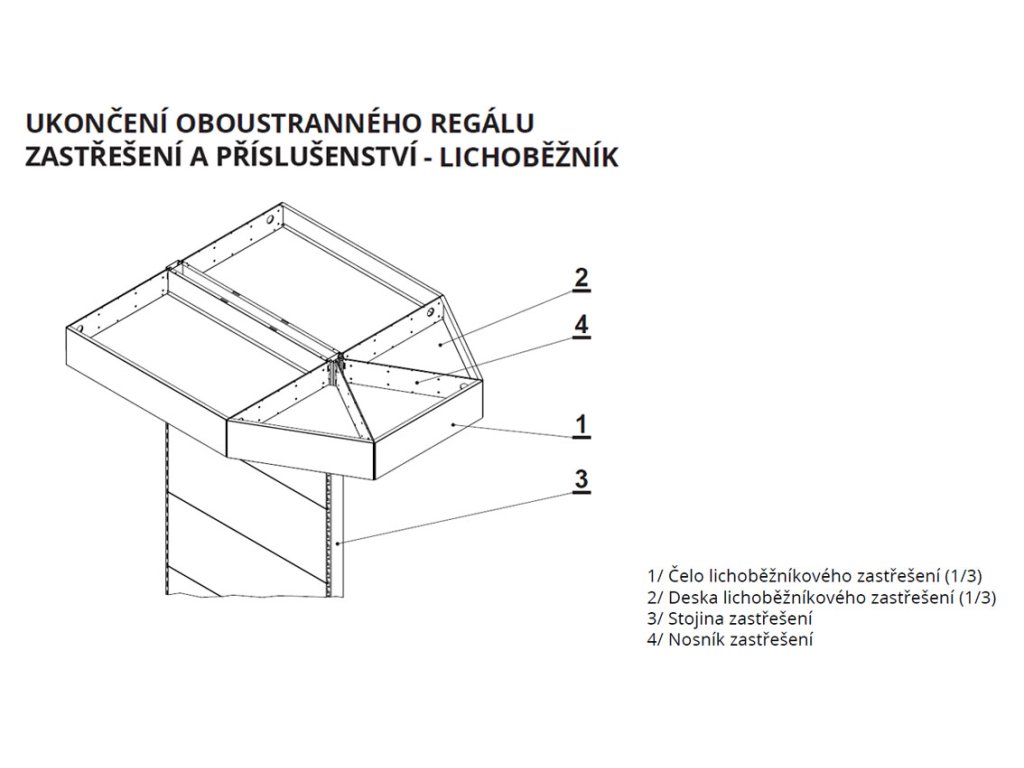 UKONČENÍ OBOUSTRANNÉHO REGÁLU
ZASTŘEŠENÍ A PŘÍSLUŠENSTVÍ - LICHOBĚŽNÍK

2
4
1
3

1/ Čelo lichoběžníkového zastřešení (1/3)
2/ Deska lichoběžníkového zastřešení (1/3)
3/ Stojina zastřešení
4/ Nosník zastřešení