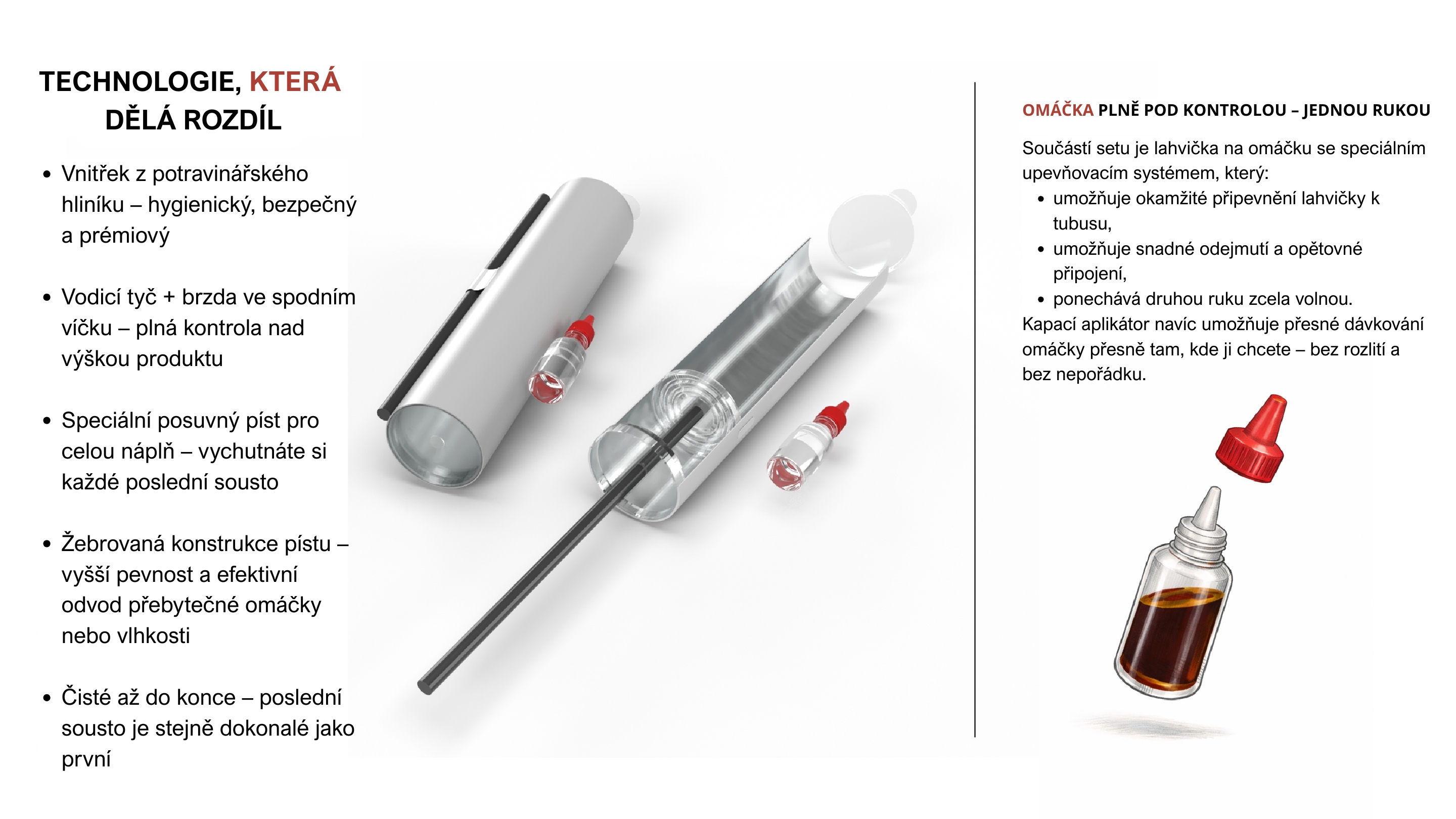 TECHNOLOGIE, KTERÁ DĚLÁ ROZDÍL

• Vnitřek z potravinářského hliníku – hygienický, bezpečný a prémiový

• Vodicí tyč + brzda ve spodním víčku – plná kontrola nad výškou produktu

• Speciální posuvný píst pro celou náplň – vychutnáte si každé poslední sousto

• Žebrovaná konstrukce pístu – vyšší pevnost a efektivní odvod přebytečné omáčky nebo vlhkosti

• Čisté až do konce – poslední sousto je stejně dokonalé jako první

OMÁČKA PLNĚ POD KONTROLOU – JEDNOU RUKOU

Součástí setu je lahvička na omáčku se speciálním upevňovacím systémem, který:
• umožňuje okamžité připevnění lahvičky k tubusu,
• umožňuje snadné odejmutí a opětovné připojení,
• ponechává druhou ruku zcela volnou.
Kapací aplikátor navíc umožňuje přesné dávkování omáčky přesně tam, kde ji chcete – bez rozlití a bez nepořádku.