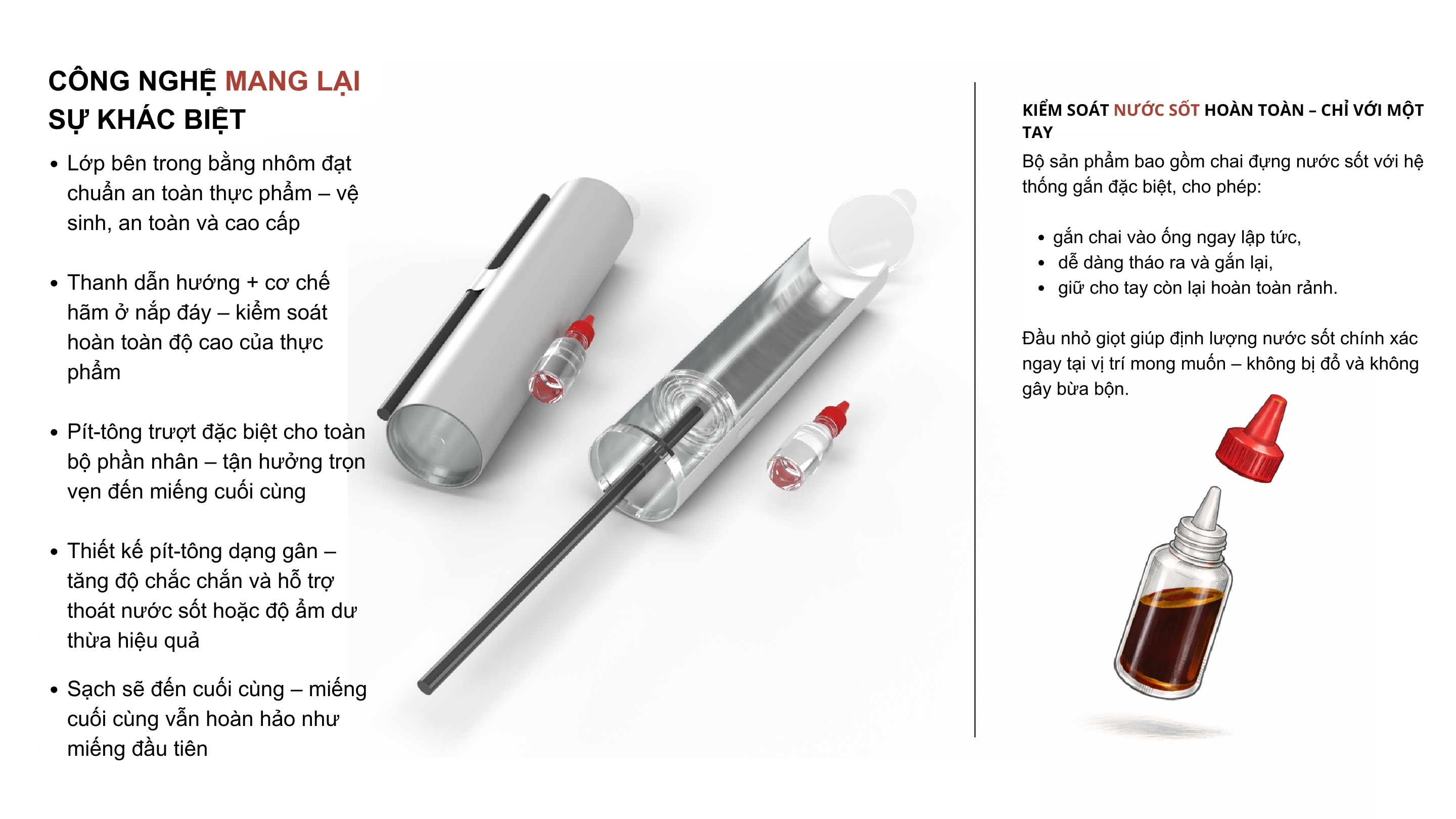 CÔNG NGHỆ MANG LẠI SỰ KHÁC BIỆT

• Lớp bên trong bằng nhôm đạt chuẩn an toàn thực phẩm – vệ sinh, an toàn và cao cấp

• Thanh dẫn hướng + cơ chế hãm ở nắp đáy – kiểm soát hoàn toàn độ cao của thực phẩm

• Pít-tông trượt đặc biệt cho toàn bộ phần nhân – tận hưởng trọn vẹn đến miếng cuối cùng

• Thiết kế pít-tông dạng gân – tăng độ chắc chắn và hỗ trợ thoát nước sốt hoặc độ ẩm dư thừa hiệu quả

• Sạch sẽ đến cuối cùng – miếng cuối cùng vẫn hoàn hảo như miếng đầu tiên

KIỂM SOÁT NƯỚC SỐT HOÀN TOÀN – CHỈ VỚI MỘT TAY

Bộ sản phẩm bao gồm chai đựng nước sốt với hệ thống gắn đặc biệt, cho phép:

• gắn chai vào ống ngay lập tức,
• dễ dàng tháo ra và gắn lại,
• giữ cho tay còn lại hoàn toàn rảnh.

Đầu nhỏ giọt giúp định lượng nước sốt chính xác ngay tại vị trí mong muốn – không bị đổ và không gây bừa bộn.