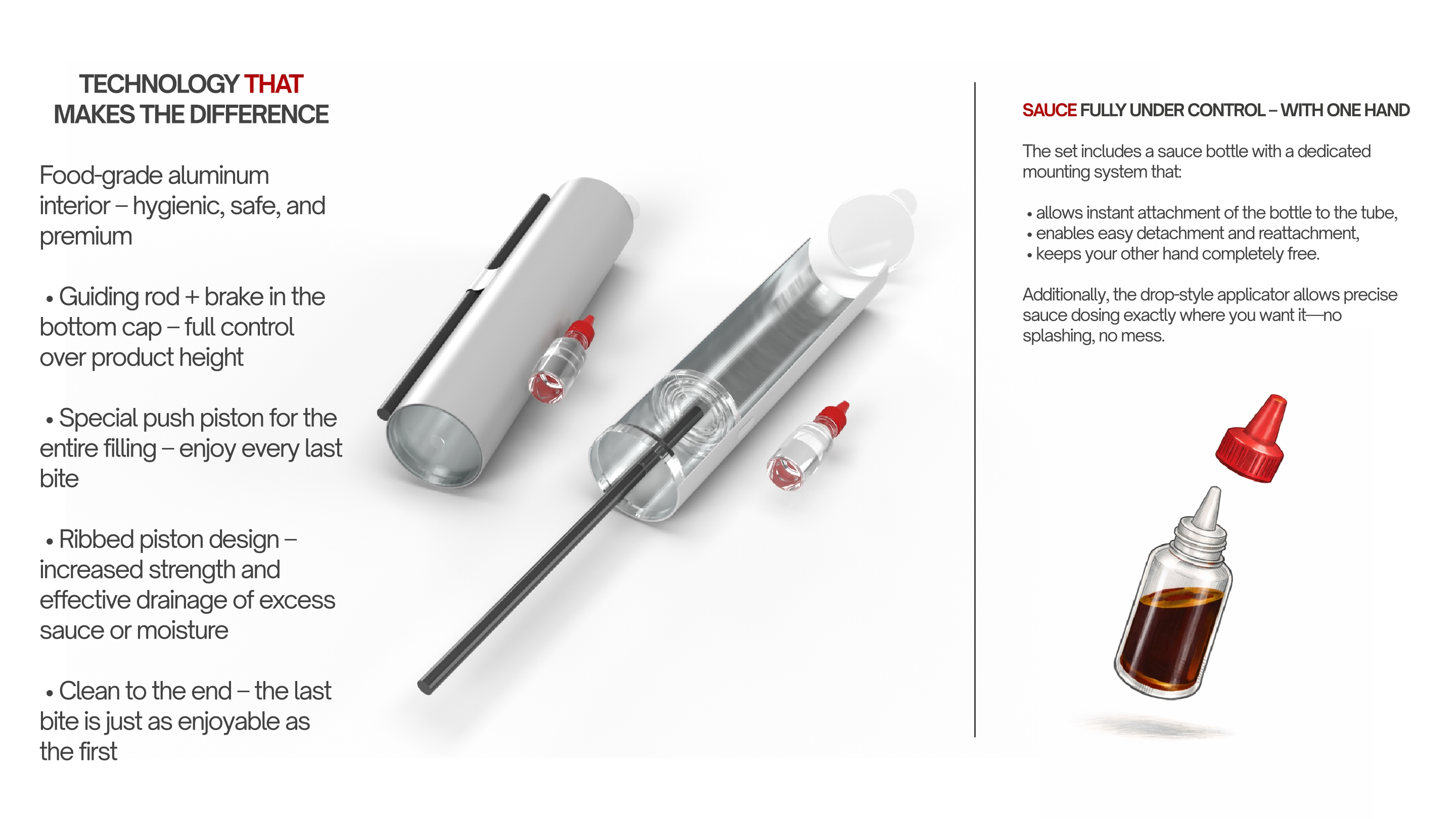 TECHNOLOGY THAT MAKES THE DIFFERENCE

Food-grade aluminum interior – hygienic, safe, and premium

• Guiding rod + brake in the bottom cap – full control over product height

• Special push piston for the entire filling – enjoy every last bite

• Ribbed piston design – increased strength and effective drainage of excess sauce or moisture

• Clean to the end – the last bite is just as enjoyable as the first

SAUCE FULLY UNDER CONTROL – WITH ONE HAND

The set includes a sauce bottle with a dedicated mounting system that:

• allows instant attachment of the bottle to the tube,
• enables easy detachment and reattachment,
• keeps your other hand completely free.

Additionally, the drop-style applicator allows precise sauce dosing exactly where you want it—no splashing, no mess.