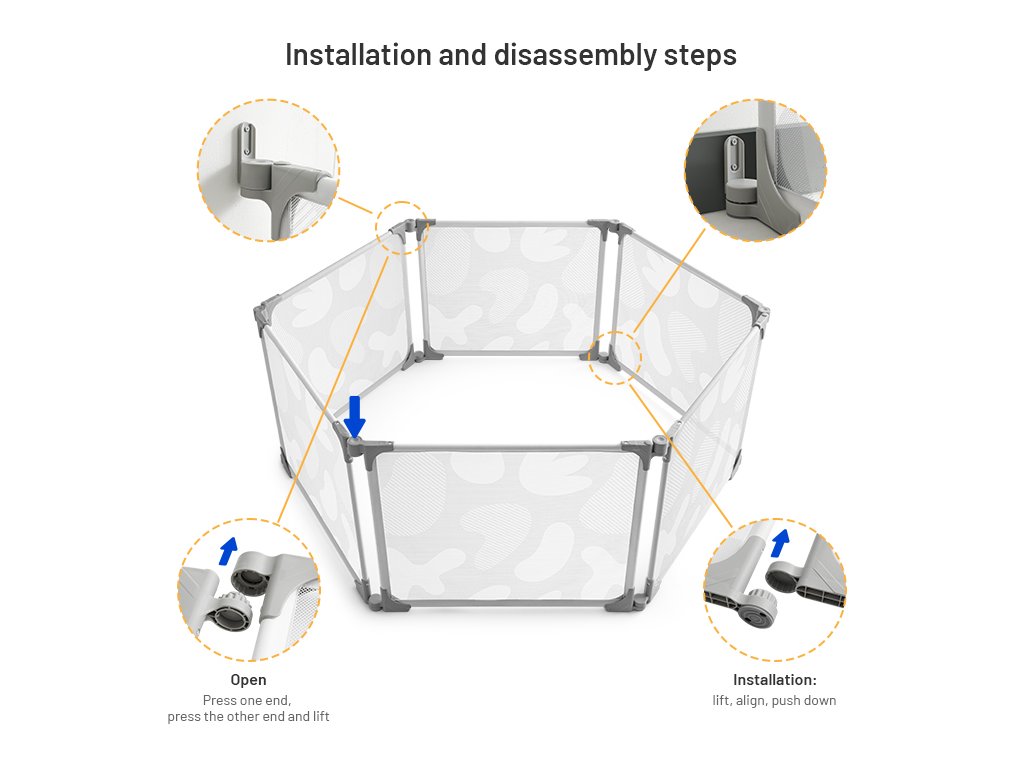 Installation and disassembly steps

Open
Press one end,
press the other end and lift

Installation:
lift, align, push down