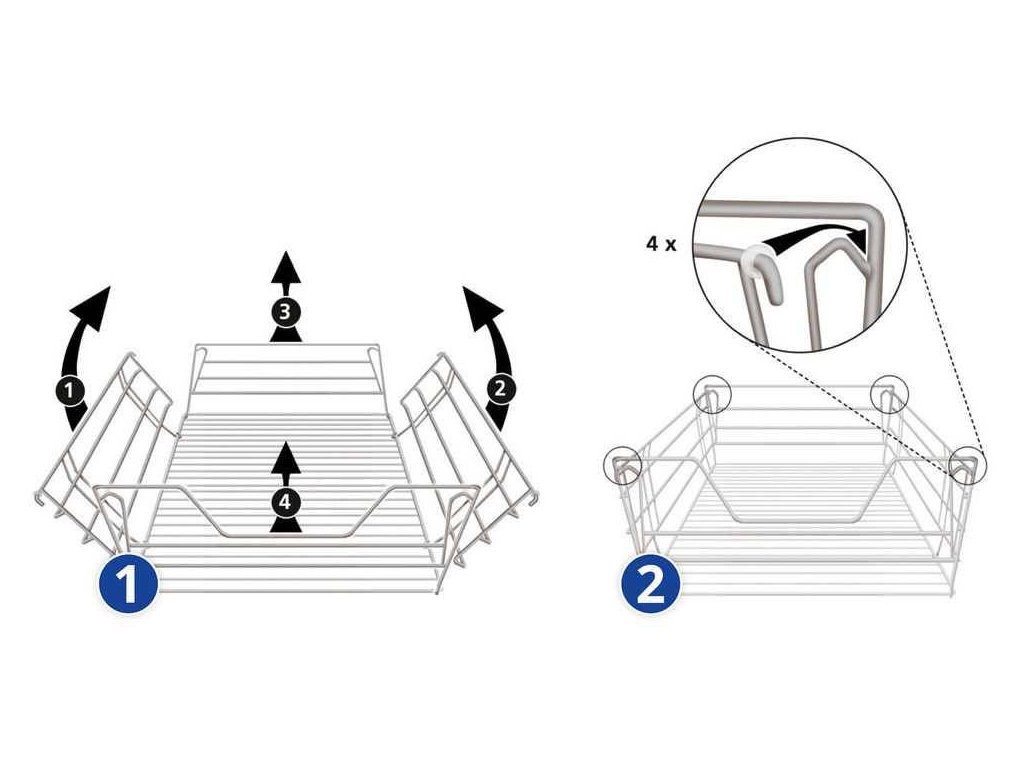 1
3
2
4
1

4 x
2