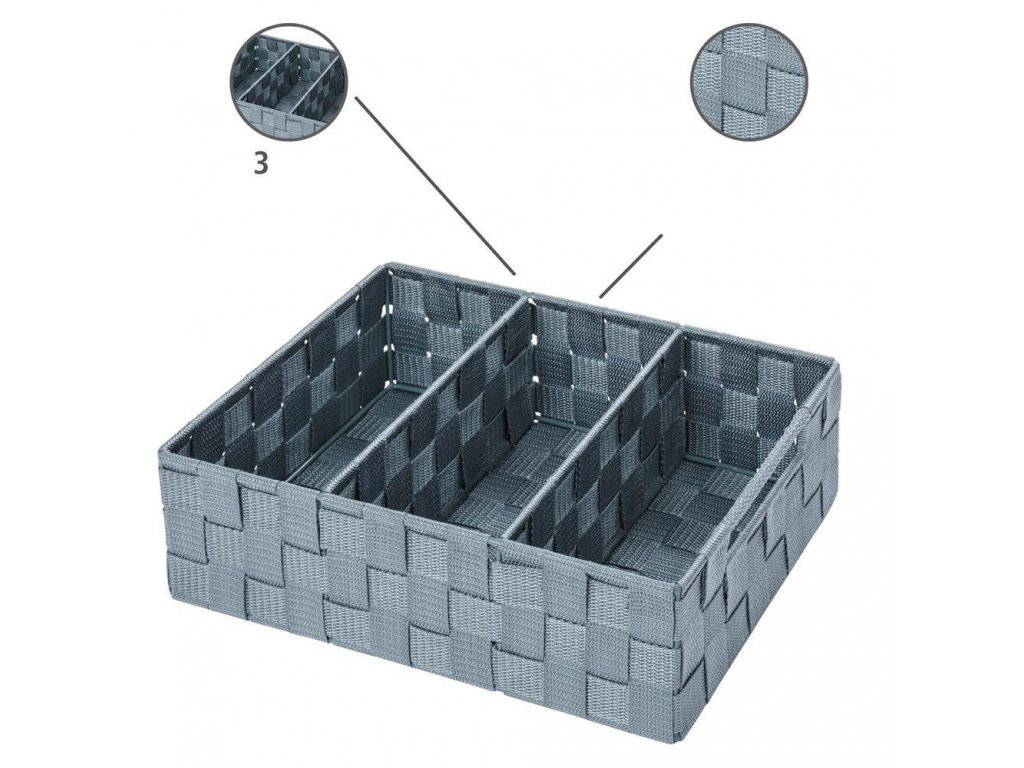 3