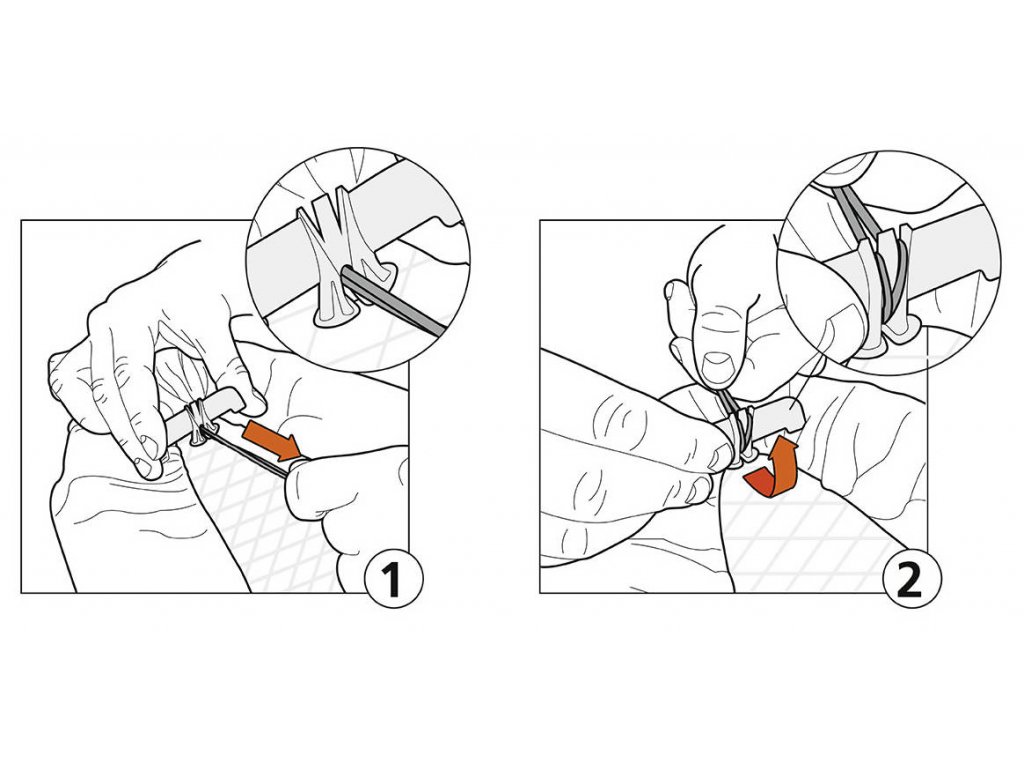 1

2