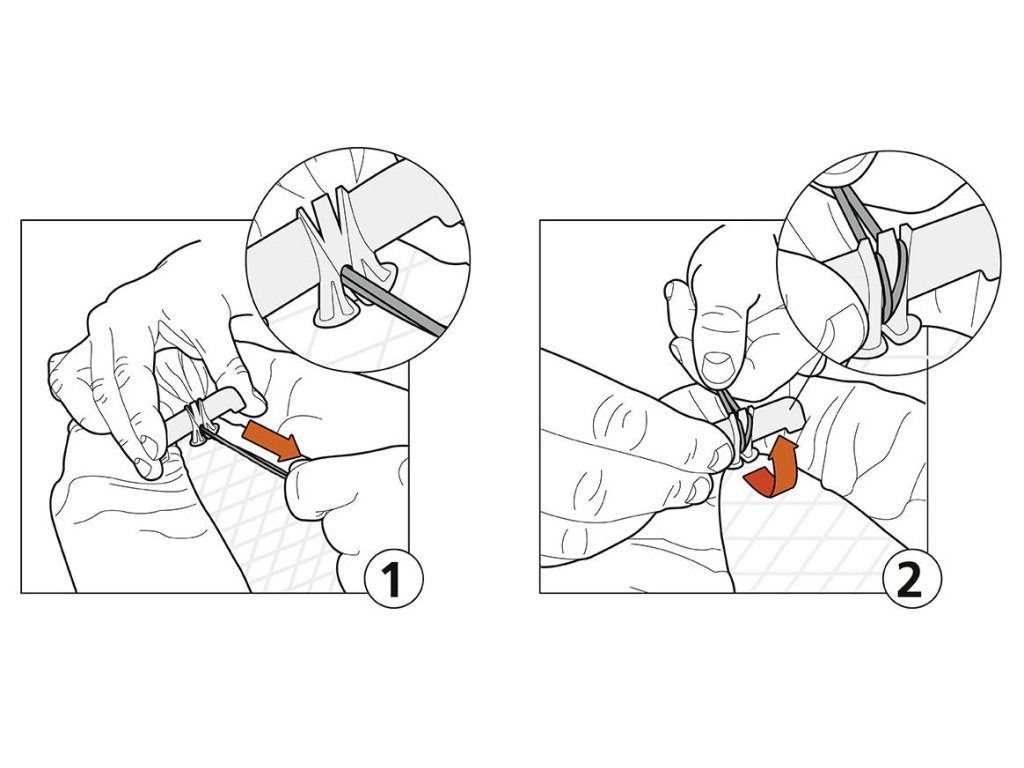 1

2