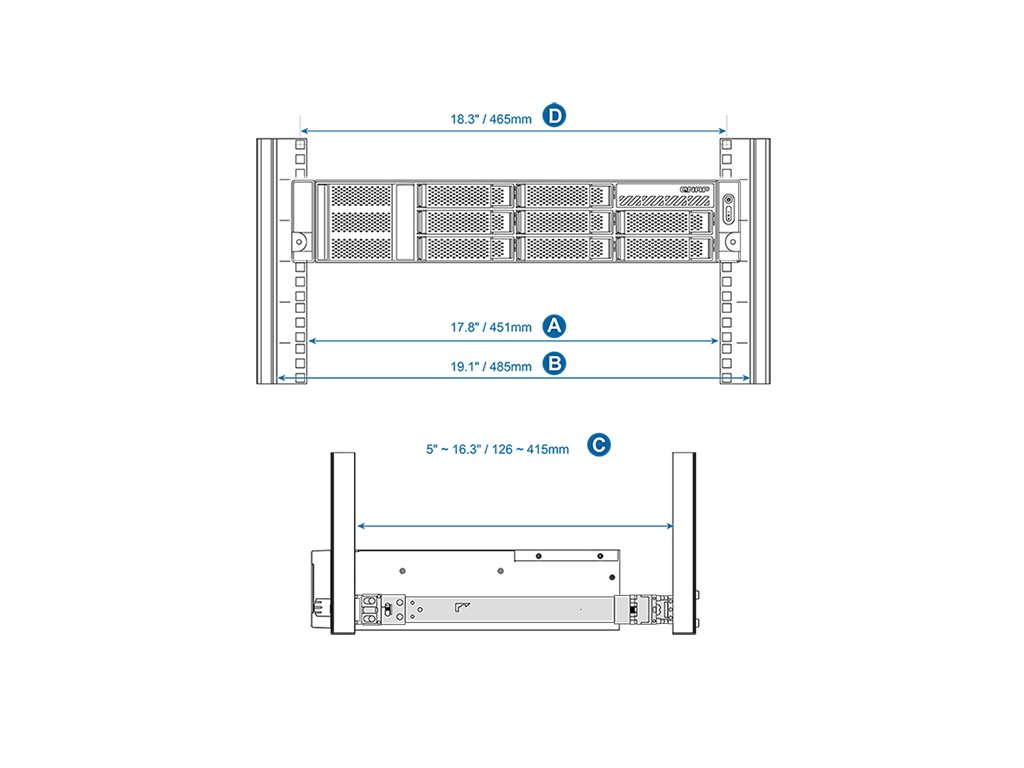 18.3" / 465mm D

QNAP

17.8" / 451mm A

19.1" / 485mm B

5" ~ 16.3" / 126 ~ 415mm C