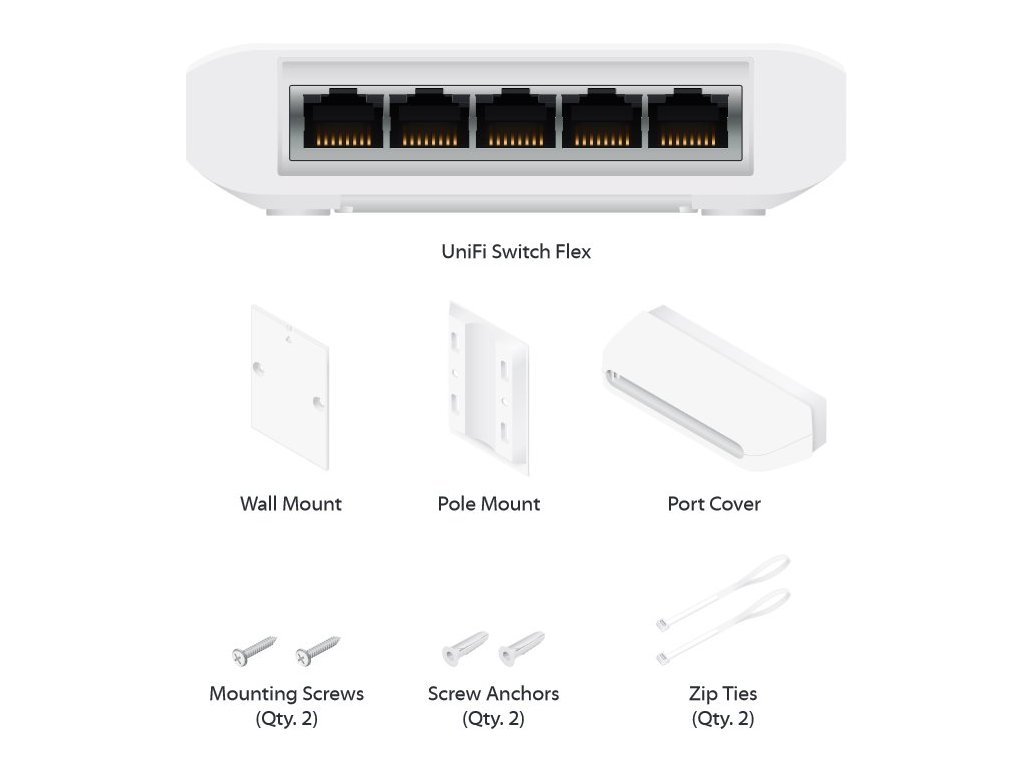 UniFi Switch Flex

Wall Mount

Pole Mount

Port Cover

Mounting Screws
(Qty. 2)

Screw Anchors
(Qty. 2)

Zip Ties
(Qty. 2)