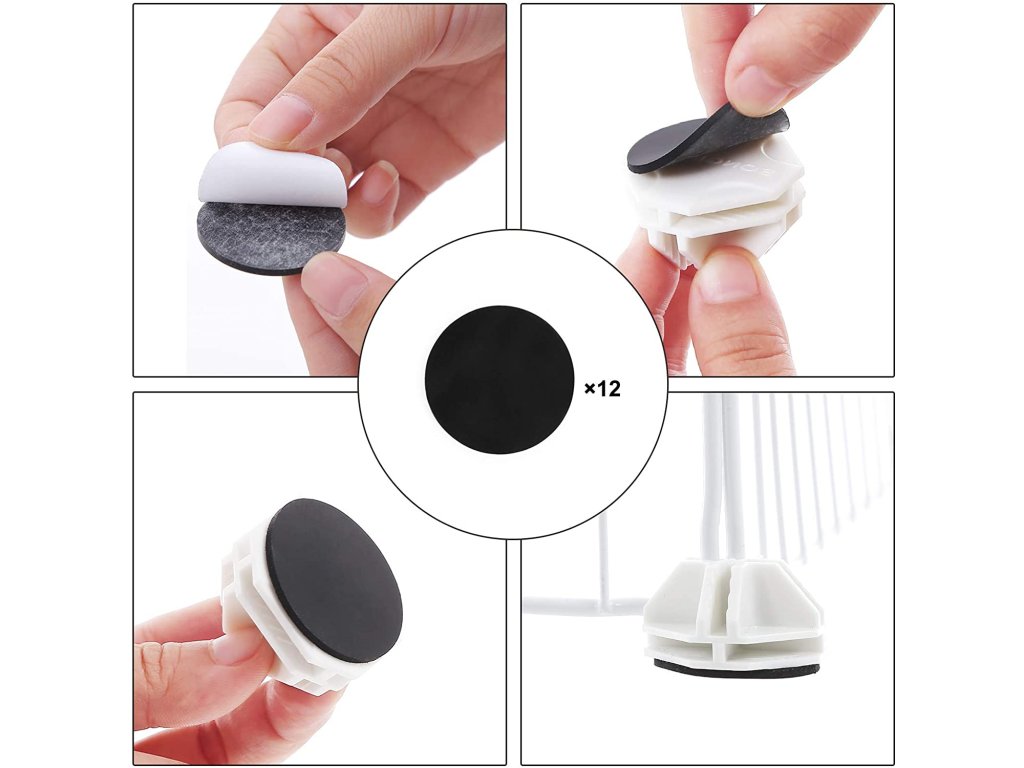 ×12