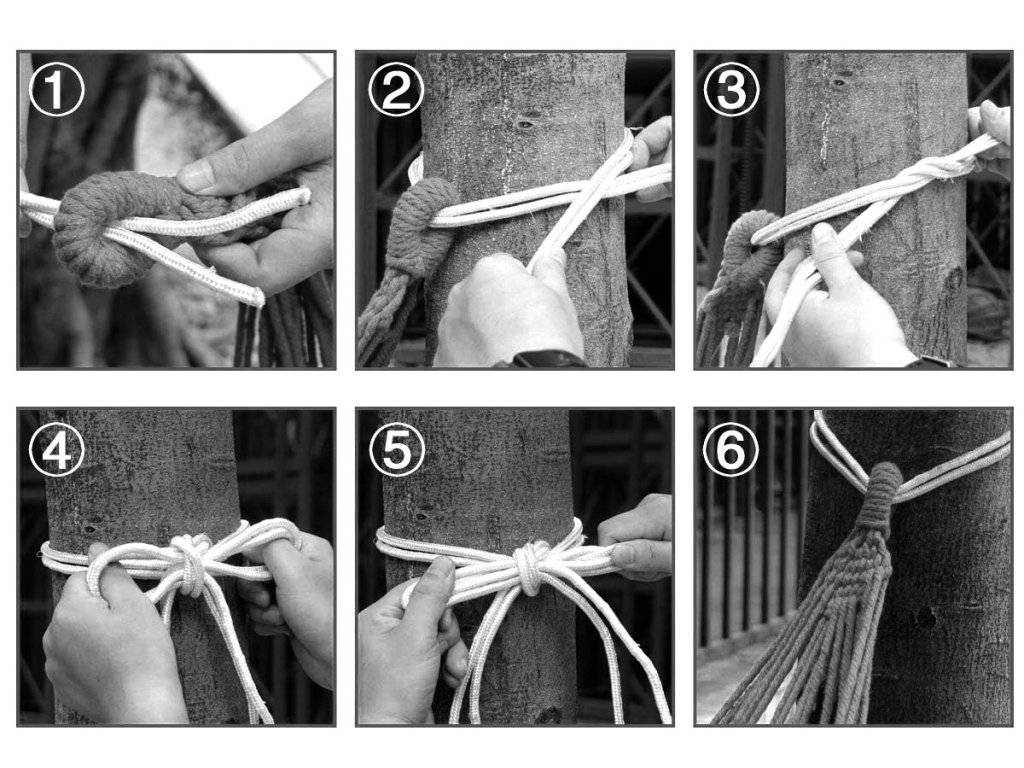 ①

②

③

④

⑤

⑥