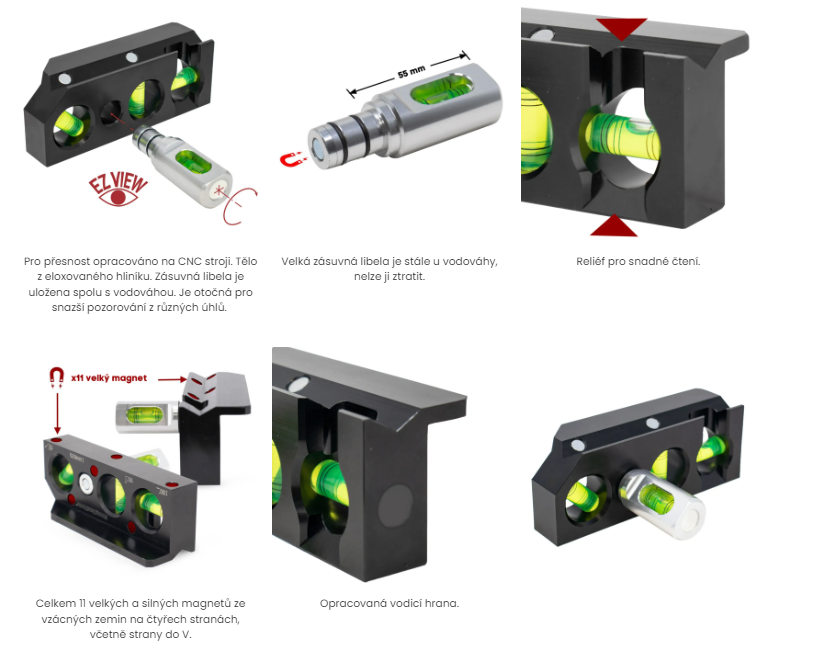 EZ VIEW

Pro přesnost opracováno na CNC stroji. Tělo z eloxovaného hliníku. Zásuvná libela je uložena spolu s vodováhou. Je otočná pro snazší pozorování z různých úhlů.

55 mm

Velká zásuvná libela je stále u vodováhy, nelze ji ztratit.

Reliéf pro snadné čtení.

x11 velký magnet

Celkem 11 velkých a silných magnetů ze vzácných zemin na čtyřech stranách, včetně strany do V.

Opracovaná vodicí hrana.