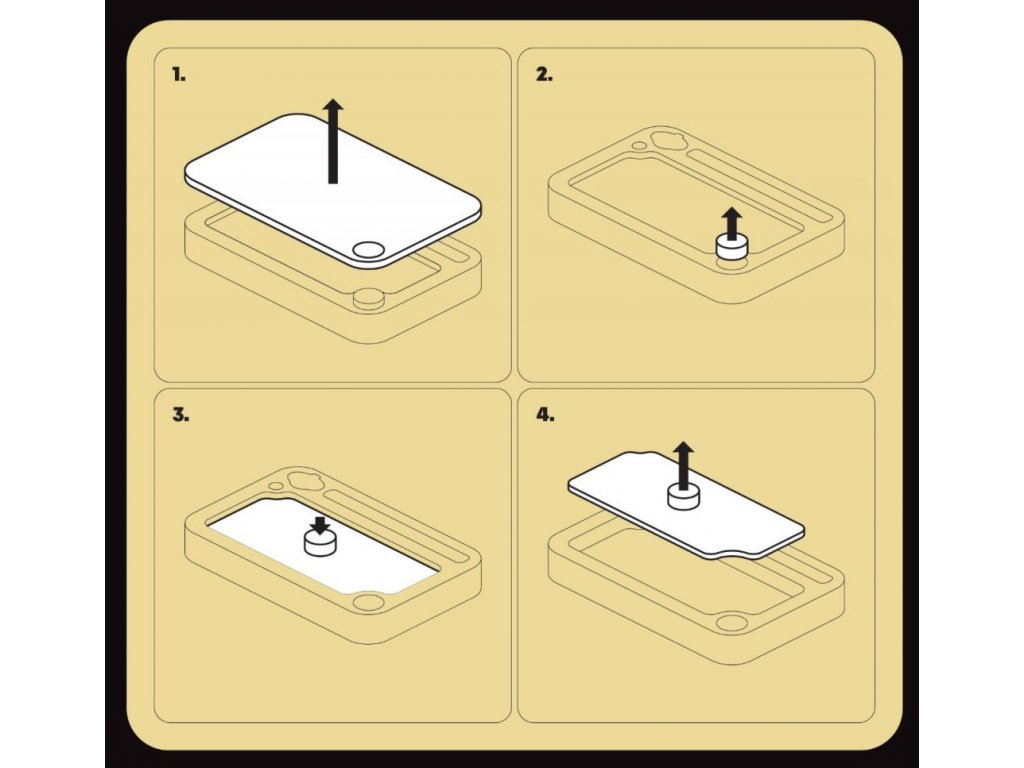 1.

2.

3.

4.