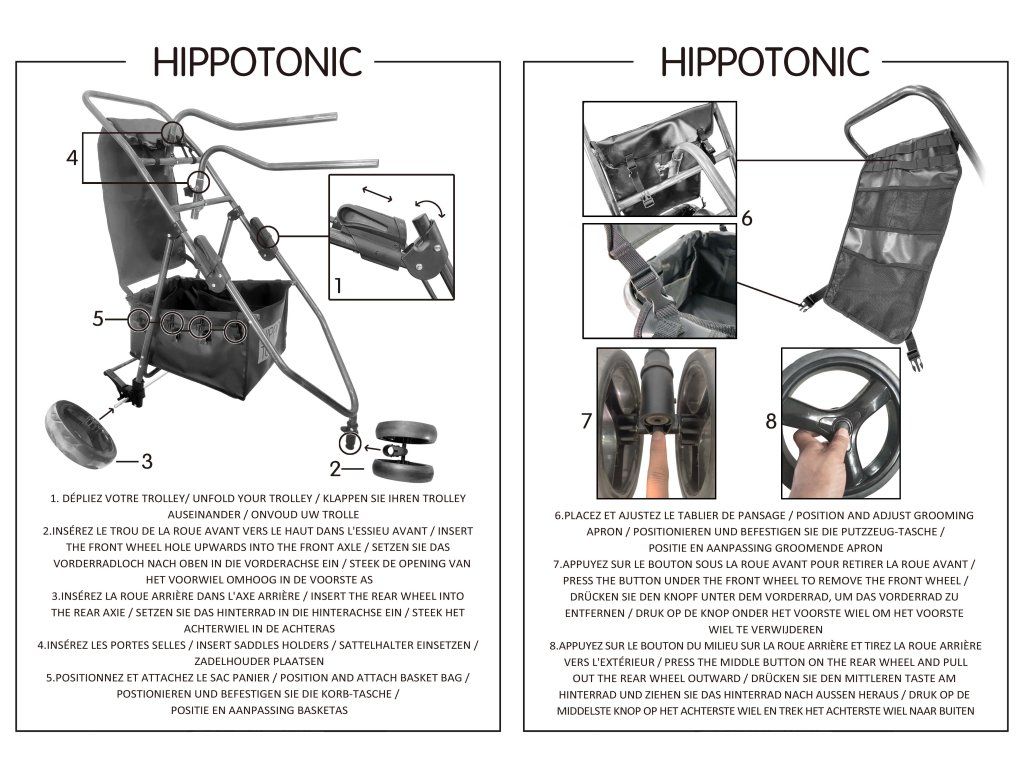 HIPPOTONIC

4

1

5

3

2

1. DÉPLIEZ VOTRE TROLLEY/ UNFOLD YOUR TROLLEY / KLAPPEN SIE IHREN TROLLEY AUSEINANDER / ONVOUD UW TROLLE
2.INSÉREZ LE TROU DE LA ROUE AVANT VERS LE HAUT DANS L'ESSIEU AVANT / INSERT THE FRONT WHEEL HOLE UPWARDS INTO THE FRONT AXLE / SETZEN SIE DAS VORDERRADLOCH NACH OBEN IN DIE VORDERACHSE EIN / STEEK DE OPENING VAN HET VOORWIEL OMHOOG IN DE VOORSTE AS
3.INSÉREZ LA ROUE ARRIÈRE DANS L'AXE ARRIÈRE / INSERT THE REAR WHEEL INTO THE REAR AXIE / SETZEN SIE DAS HINTERRAD IN DIE HINTERACHSE EIN / STEEK HET ACHTERWIEL IN DE ACHTERAS
4.INSÉREZ LES PORTES SELLES / INSERT SADDLES HOLDERS / SATTELHALTER EINSETZEN / ZADELHOUDER PLAATSEN
5.POSITIONNEZ ET ATTACHEZ LE SAC PANIER / POSITION AND ATTACH BASKET BAG / POSTIONIEREN UND BEFESTIGEN SIE DIE KORB-TASCHE / POSITIE EN AANPASSING BASKETAS

HIPPOTONIC

6

7

8

6.PLACEZ ET AJUSTEZ LE TABLIER DE PANSAGE / POSITION AND ADJUST GROOMING APRON / POSITIONIEREN UND BEFESTIGEN SIE DIE PUTZZEUG-TASCHE / POSITIE EN AANPASSING GROOMENDE APRON
7.APPUYEZ SUR LE BOUTON SOUS LA ROUE AVANT POUR RETIRER LA ROUE AVANT / PRESS THE BUTTON UNDER THE FRONT WHEEL TO REMOVE THE FRONT WHEEL / DRÜCKEN SIE DEN KNOPF UNTER DEM VORDERRAD, UM DAS VORDERRAD ZU ENTFERNEN / DRUK OP DE KNOP ONDER HET VOORSTE WIEL OM HET VOORSTE WIEL TE VERWIJDEREN
8.APPUYEZ SUR LE BOUTON DU MILIEU SUR LA ROUE ARRIÈRE ET TIREZ LA ROUE ARRIÈRE VERS L'EXTÉRIEUR / PRESS THE MIDDLE BUTTON ON THE REAR WHEEL AND PULL OUT THE REAR WHEEL OUTWARD / DRÜCKEN SIE DEN MITTLEREN TASTE AM HINTERRAD UND ZIEHEN SIE DAS HINTERRAD NACH AUSSEN HERAUS / DRUK OP DE MIDDELSTE KNOP OP HET ACHTERSTE WIEL EN TREK HET ACHTERSTE WIEL NAAR BUITEN