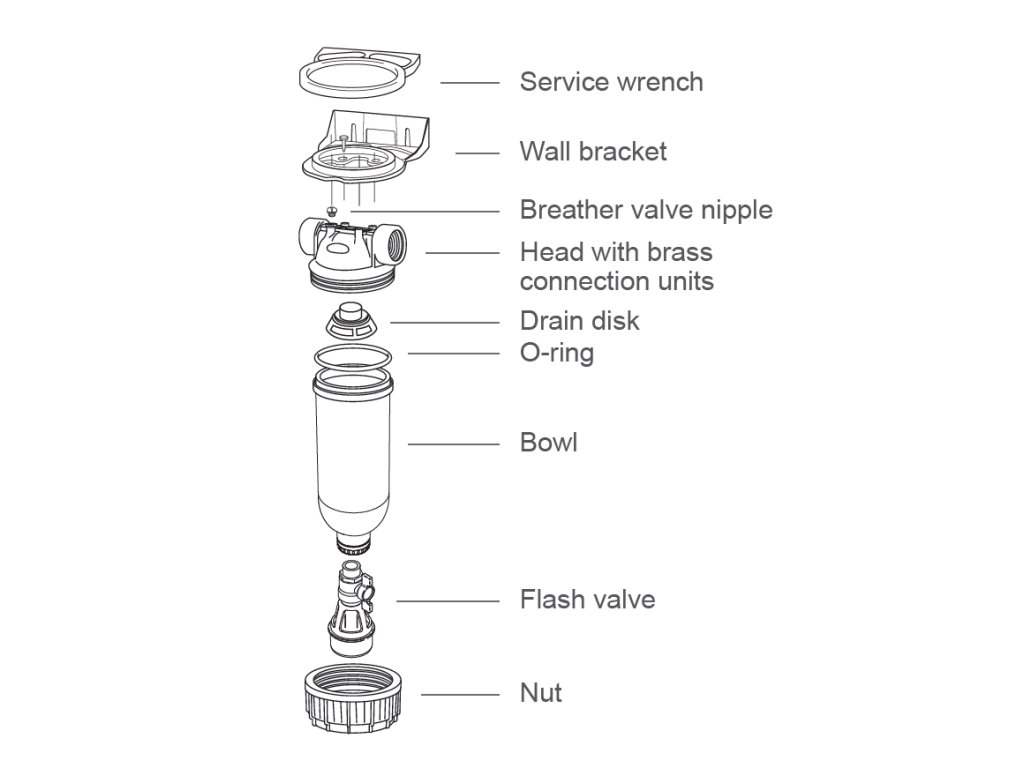 Service wrench
Wall bracket
Breather valve nipple
Head with brass connection units
Drain disk
O-ring
Bowl
Flash valve
Nut