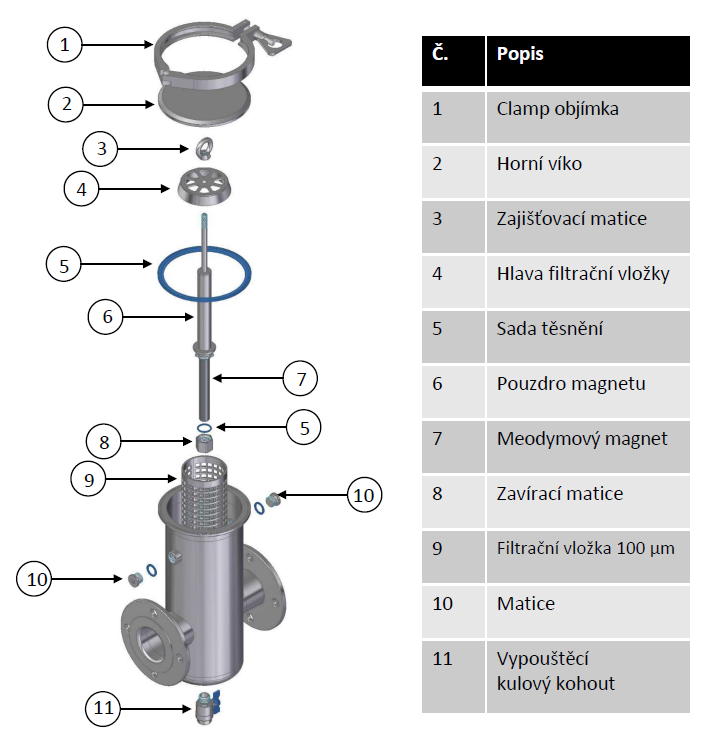 1
2
3
4
5
6
7
5
8
9
10
10
11

| Č. | Popis |
|---|---|
| 1 | Clamp objímka |
| 2 | Horní víko |
| 3 | Zajišťovací matice |
| 4 | Hlava filtrační vložky |
| 5 | Sada těsnění |
| 6 | Pouzdro magnetu |
| 7 | Meodymový magnet |
| 8 | Zavírací matice |
| 9 | Filtrační vložka 100 µm |
| 10 | Matice |
| 11 | Vypouštěcí kulový kohout |