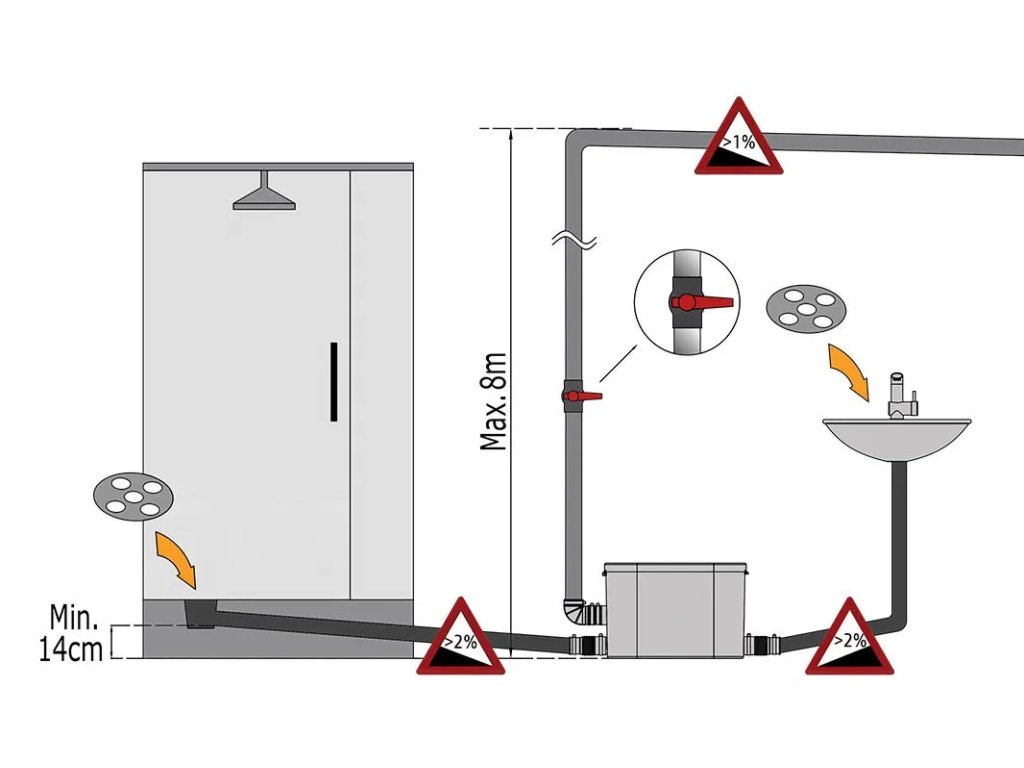 >1%

Max. 8m

Min. 14cm

>2%

>2%