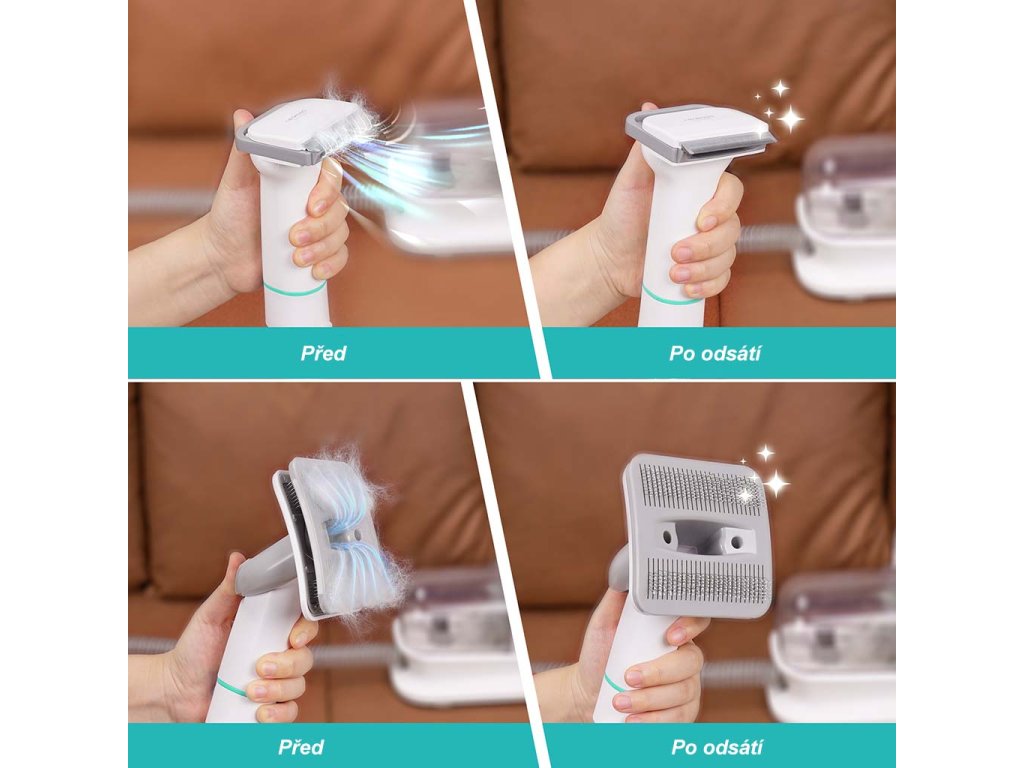 Před

Po odsátí

Před

Po odsátí