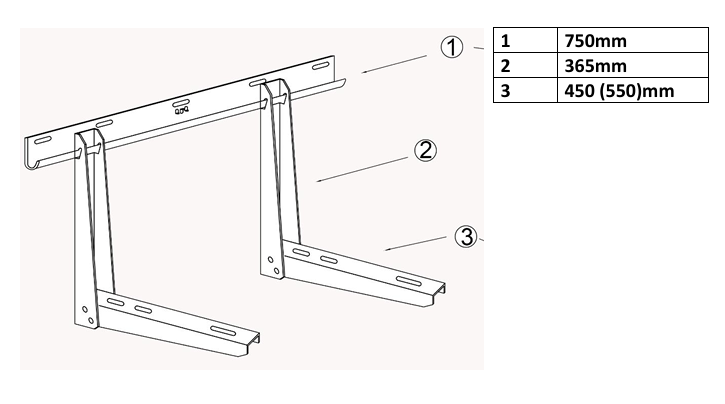 ①

②

③

| 1 | 750mm |
|---|---|
| 2 | 365mm |
| 3 | 450 (550)mm |