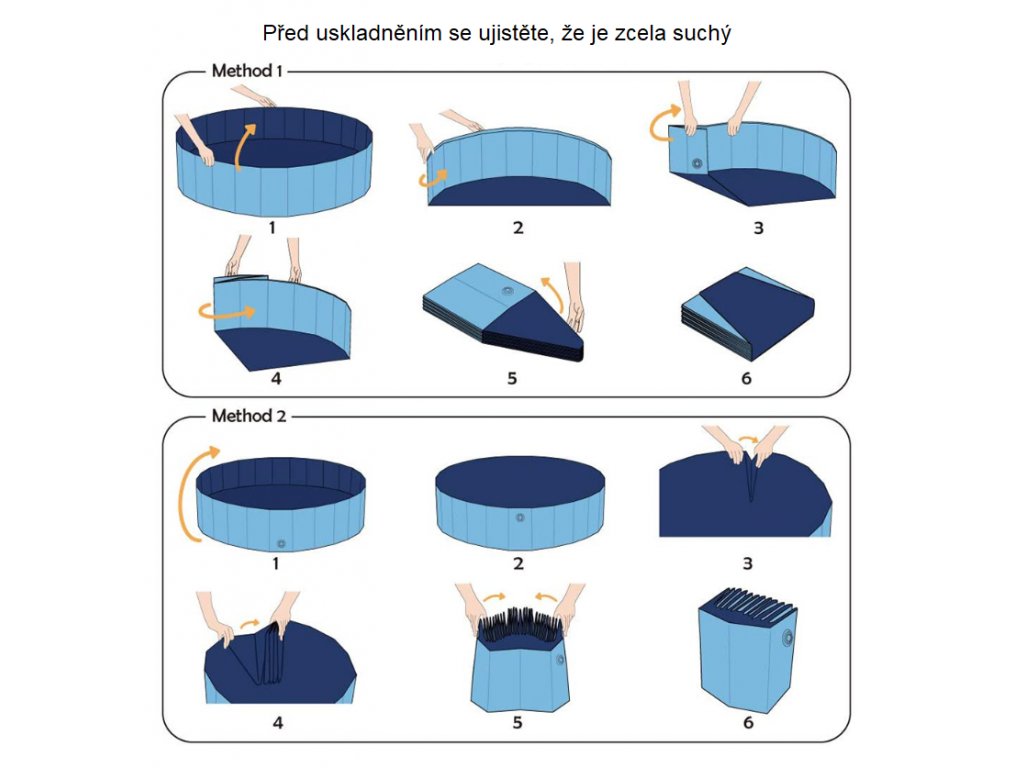 Před uskladněním se ujistěte, že je zcela suchý

Method 1

1

2

3

4

5

6

Method 2

1

2

3

4

5

6