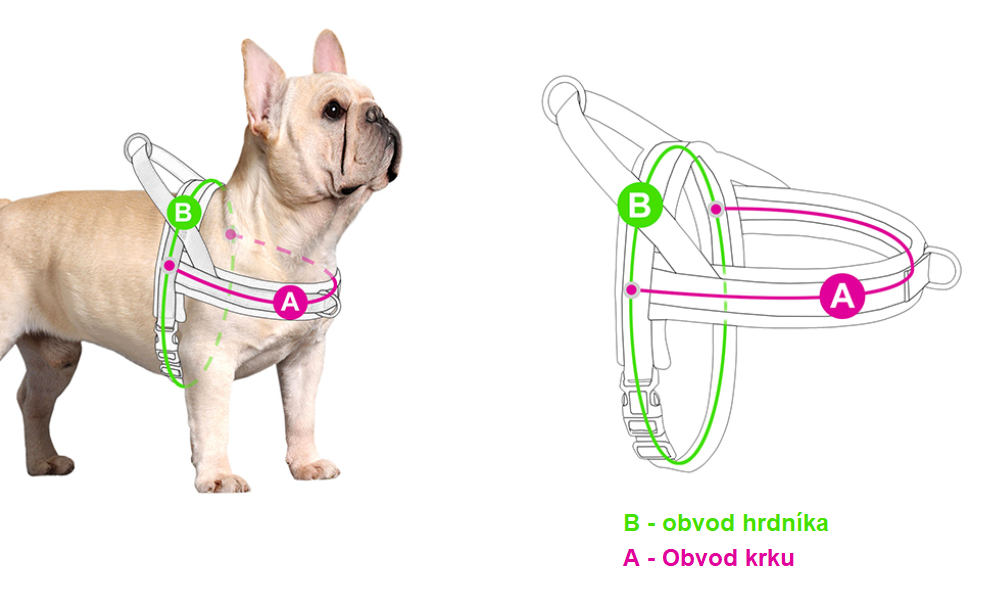 B

A

B

A

B - obvod hrdníka
A - Obvod krku