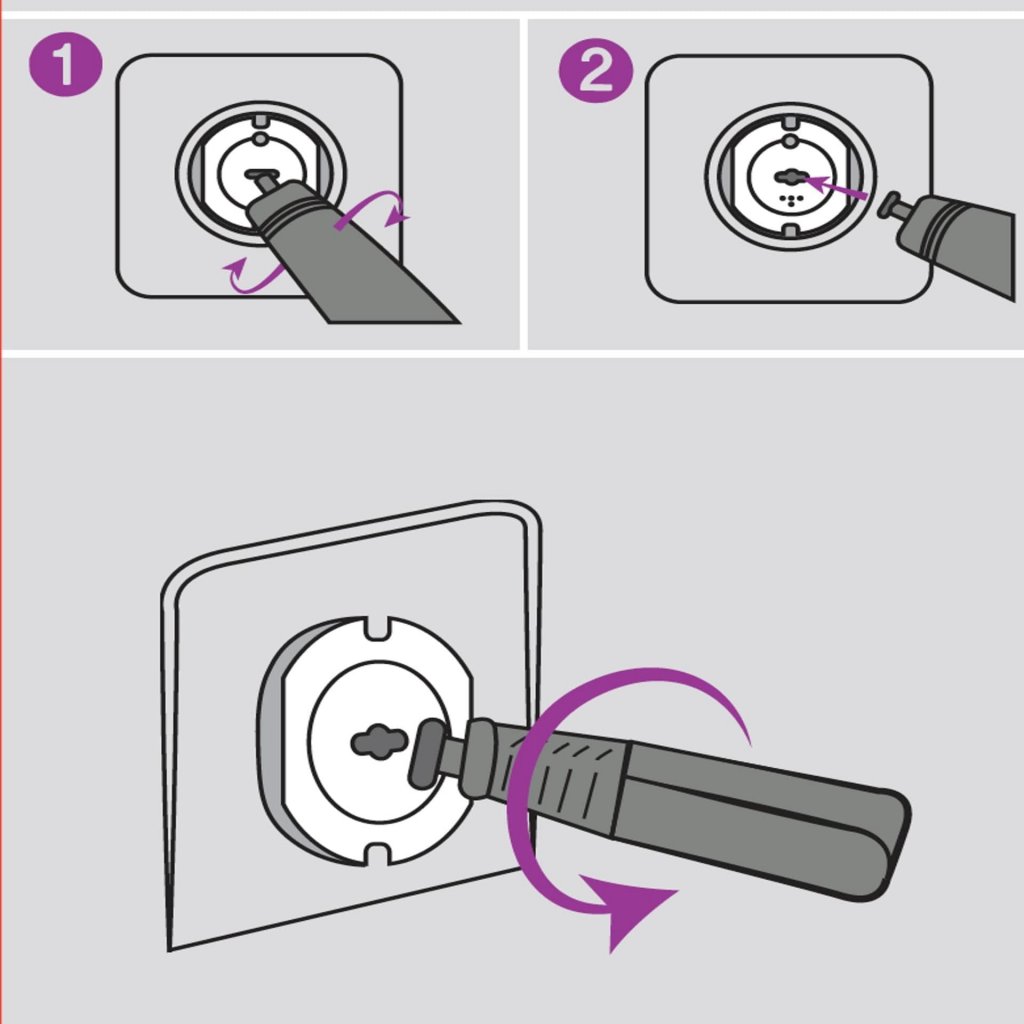 1

2