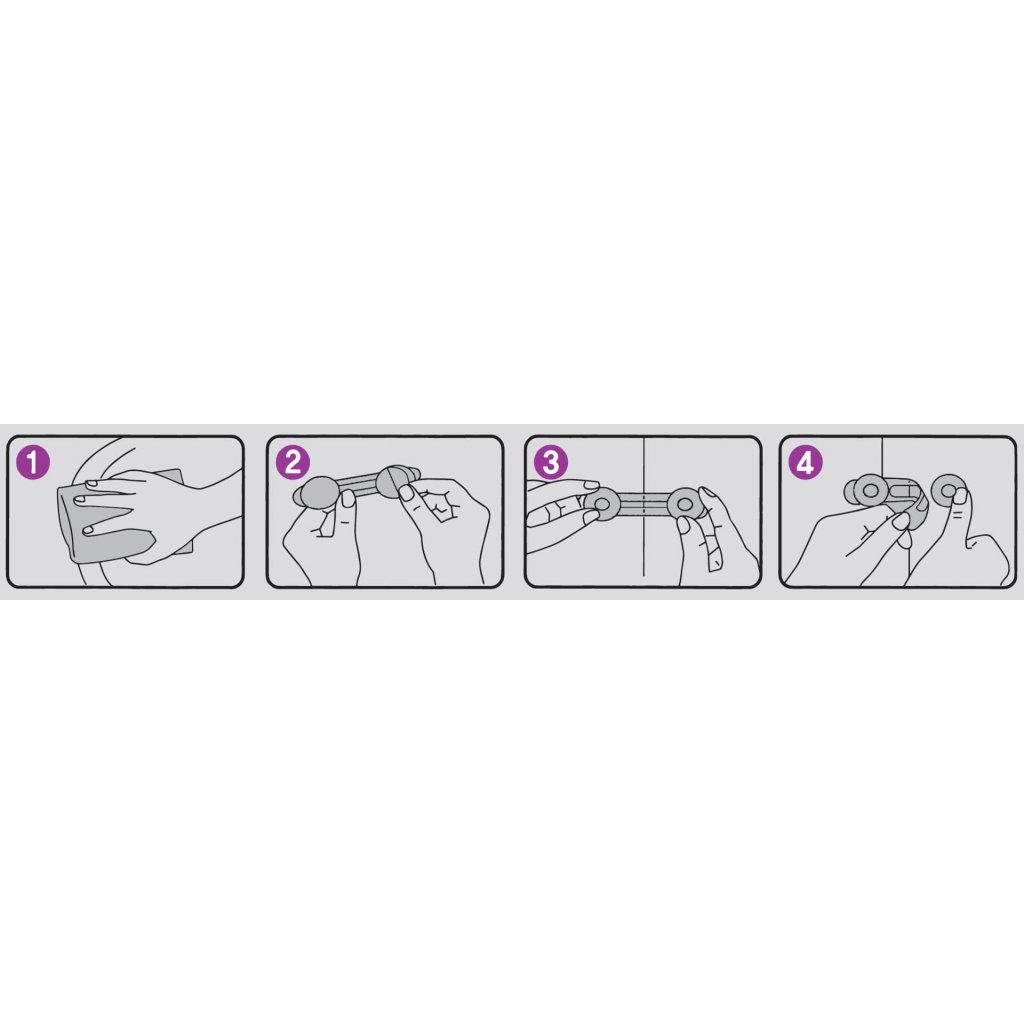 1

2

3

4