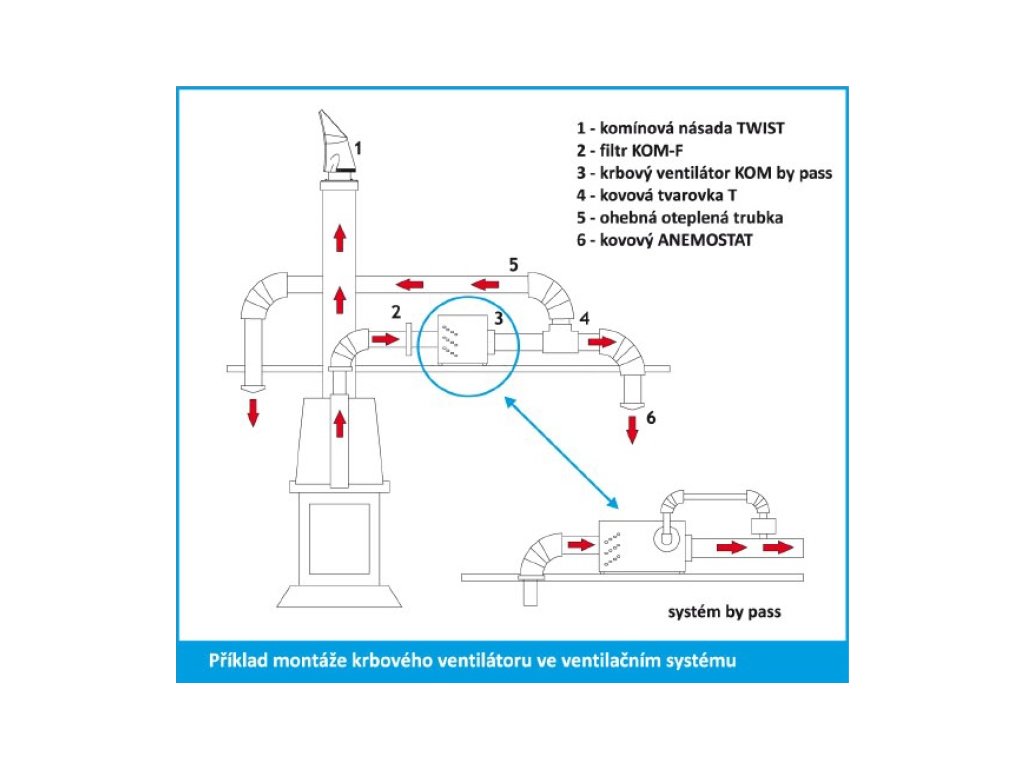 1 - komínová násada TWIST
2 - filtr KOM-F
3 - krbový ventilátor KOM by pass
4 - kovová tvarovka T
5 - ohebná oteplená trubka
6 - kovový ANEMOSTAT

1

5

2

3

4

6

systém by pass

Příklad montáže krbového ventilátoru ve ventilačním systému