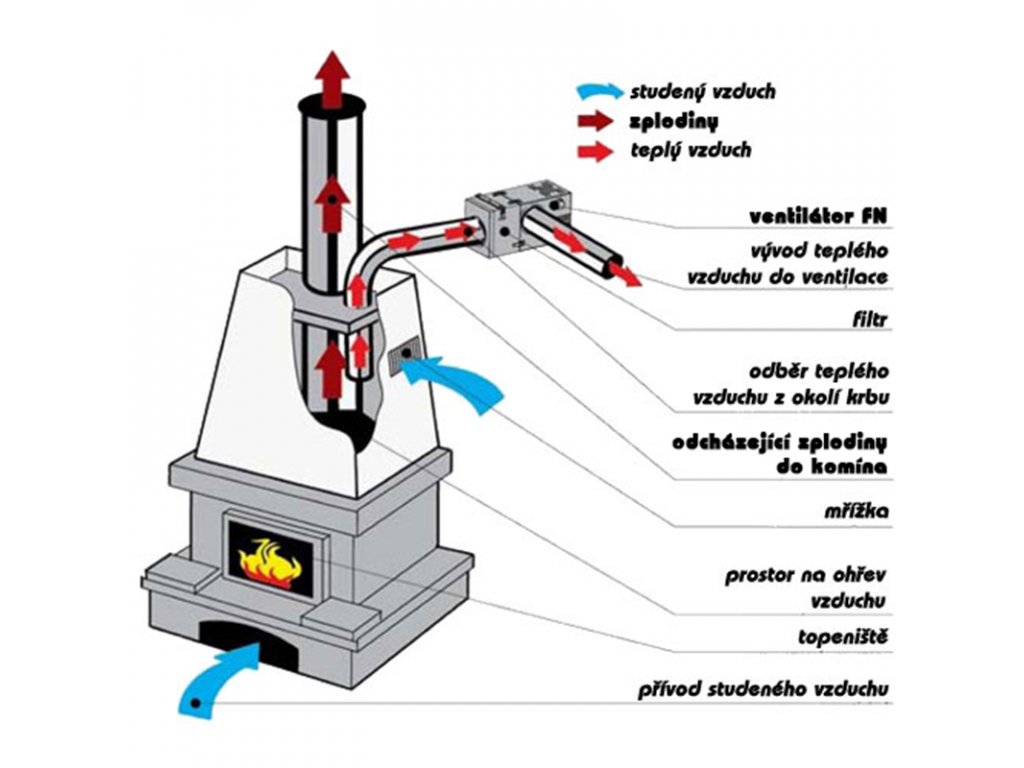 studený vzduch
zplodiny
teplý vzduch

ventilátor FN

vývod teplého vzduchu do ventilace

filtr

odběr teplého vzduchu z okolí krbu

odcházející zplodiny do komína

mřížka

prostor na ohřev vzduchu

topeniště

přívod studeného vzduchu